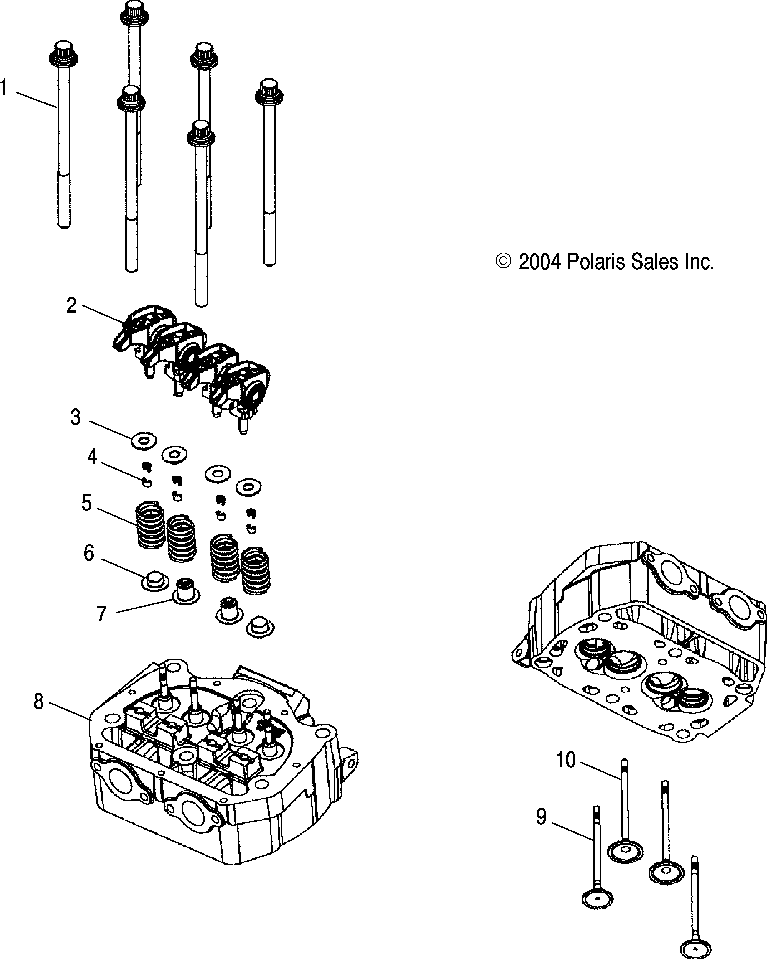 1

© 2004 Polaris Sales Inc.

2

3

4

5

6

7

8

10

9