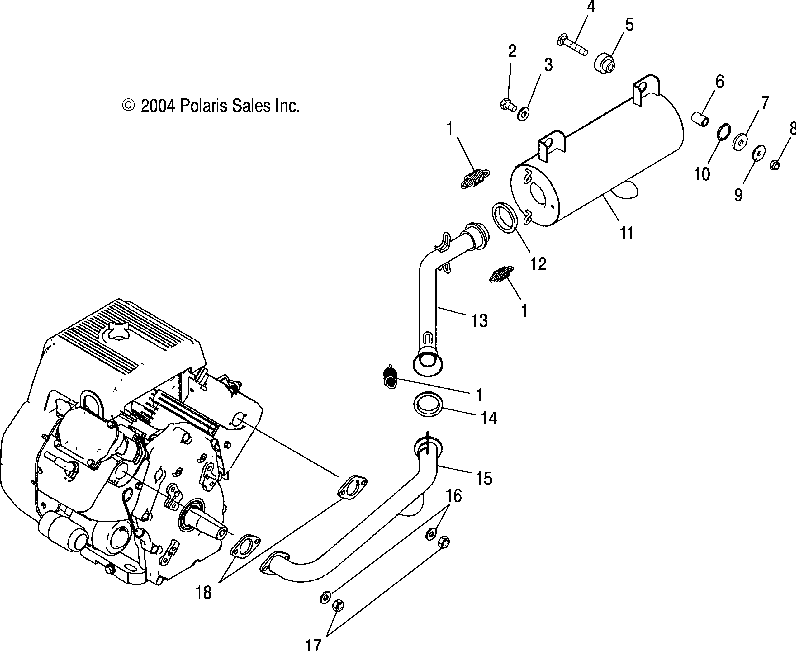 © 2004 Polaris Sales Inc.

4
5
2
3
6
7
8
1
10
9
11
12
1
13
1
14
15
16
18
17