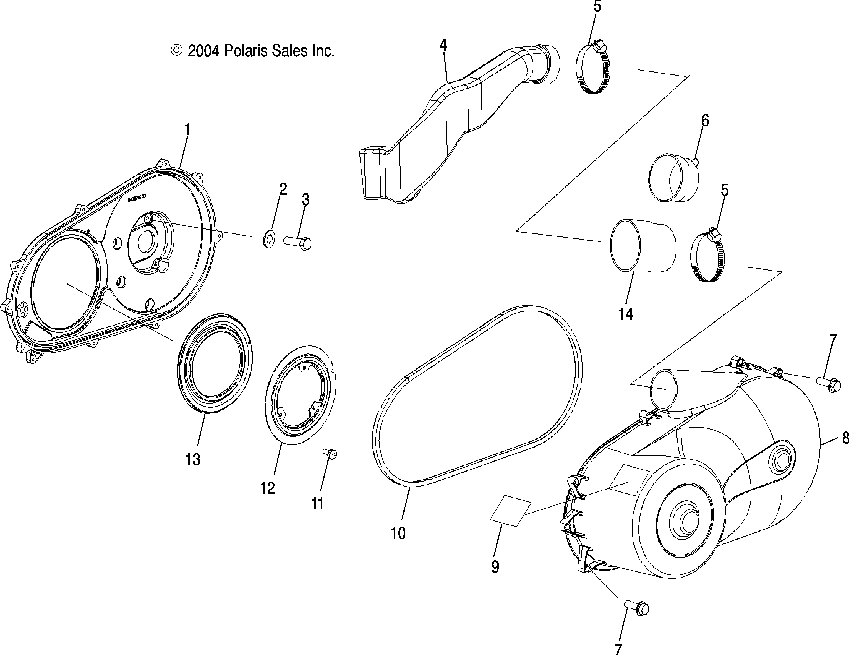 © 2004 Polaris Sales Inc.

5
4
1
6
2
3
5
14
7
8
13
12
11
10
9
7