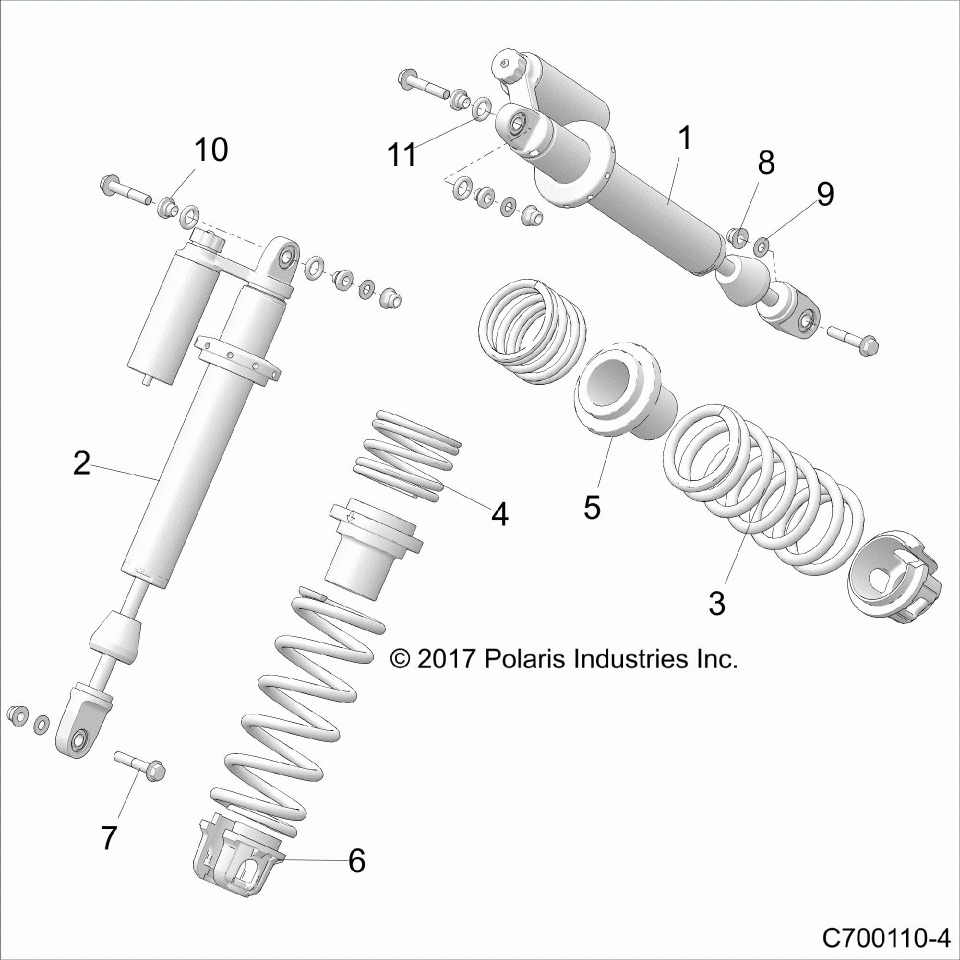 10
11
1
8
9
2
4
5
3
© 2017 Polaris Industries Inc.
7
6
C700110-4