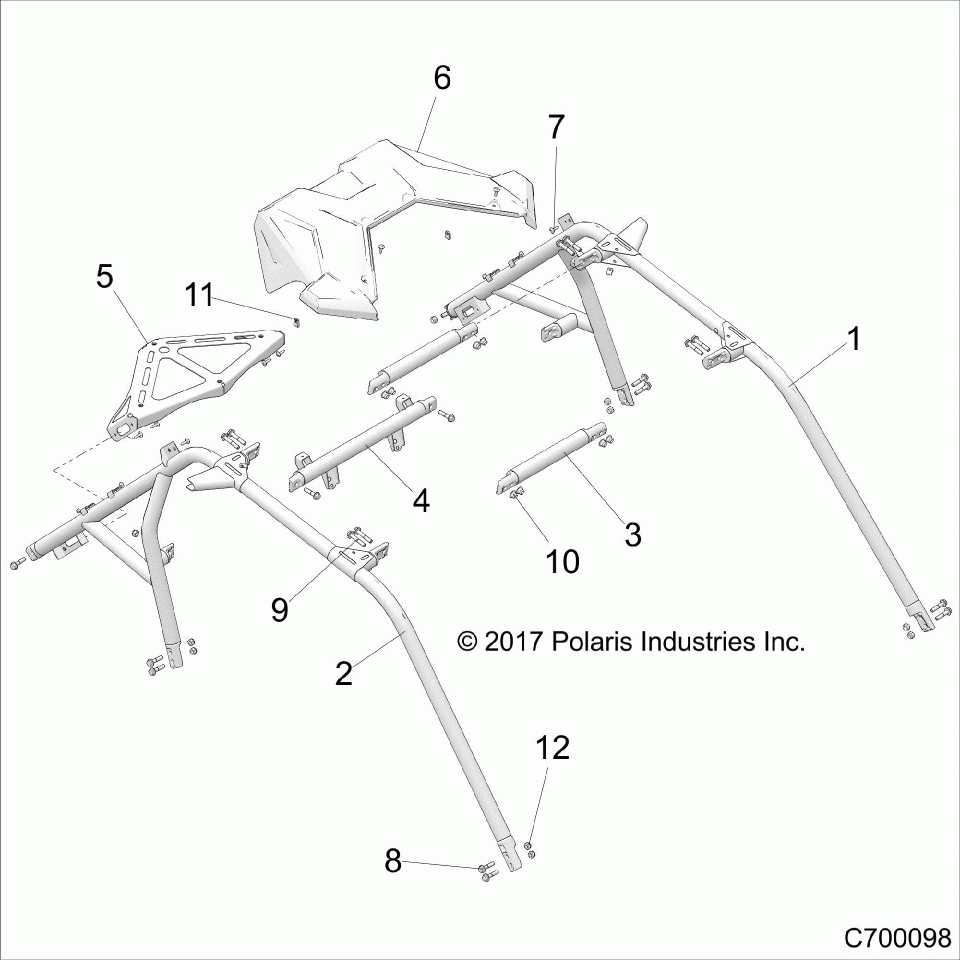 6
7
5
11
1
4
3
10
9
© 2017 Polaris Industries Inc.
2
12
8
C700098