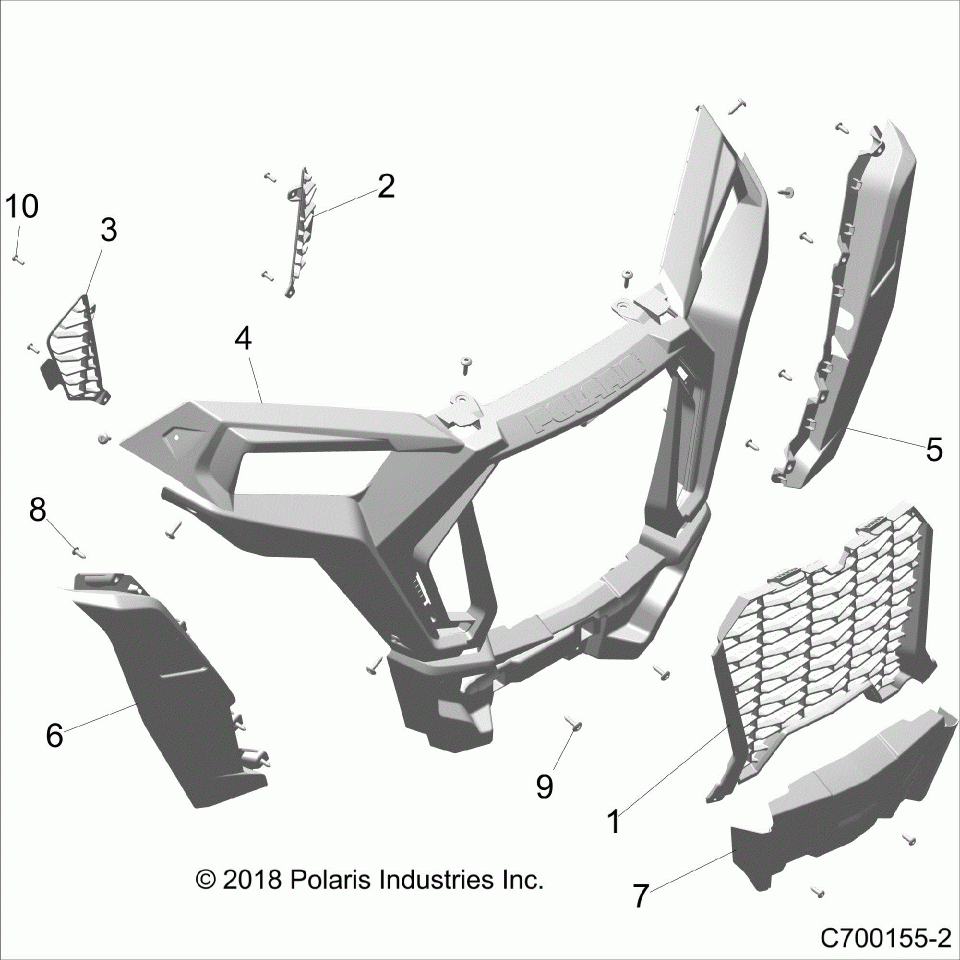 10
3
2
4
POLARIS
5
8
6
9
1
7
© 2018 Polaris Industries Inc.
C700155-2