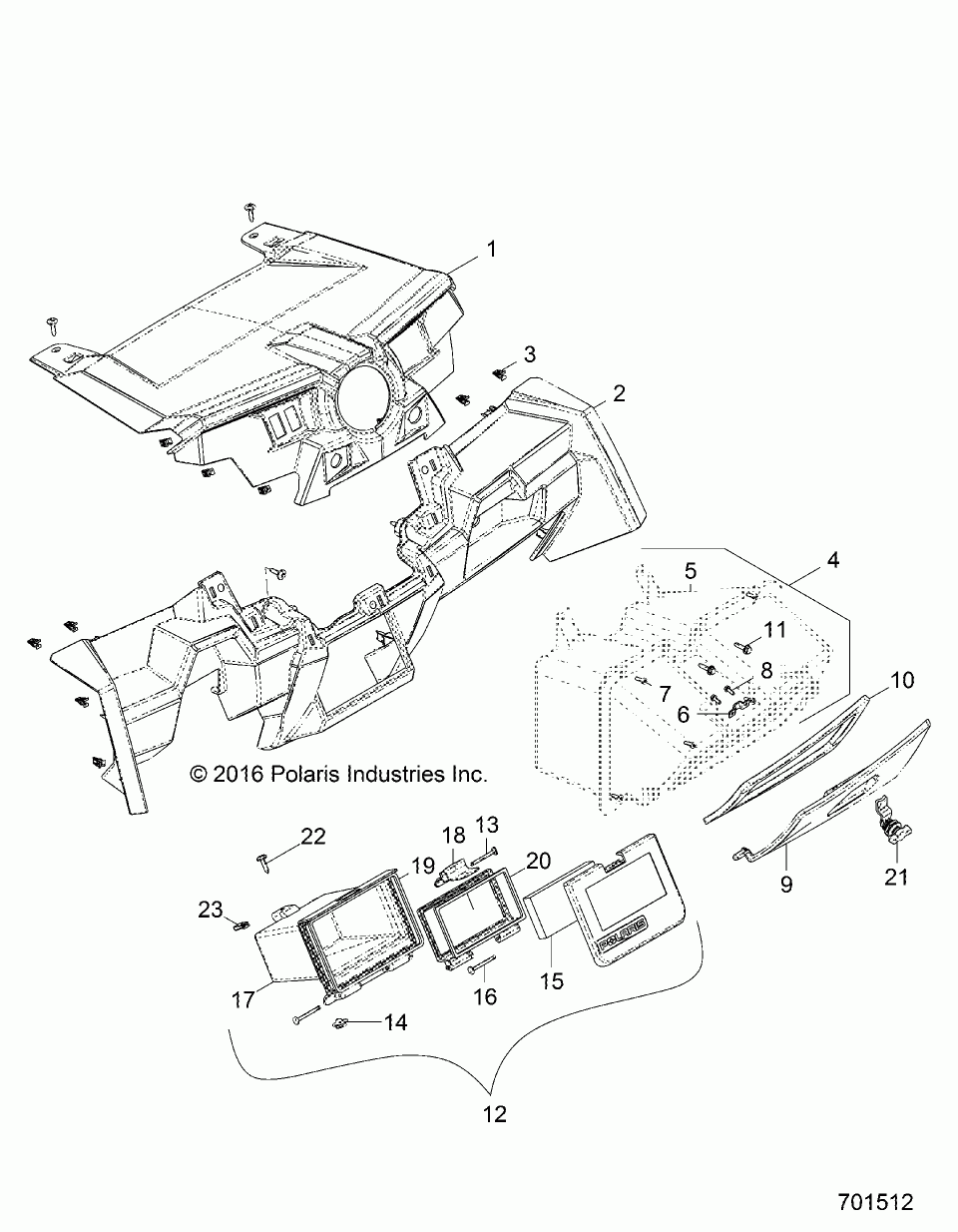 1
3
2
4
5
11
8
7
6
10
© 2016 Polaris Industries Inc.
22
18
13
19
20
9
21
23
POLARIS
17
16
15
14
12
701512