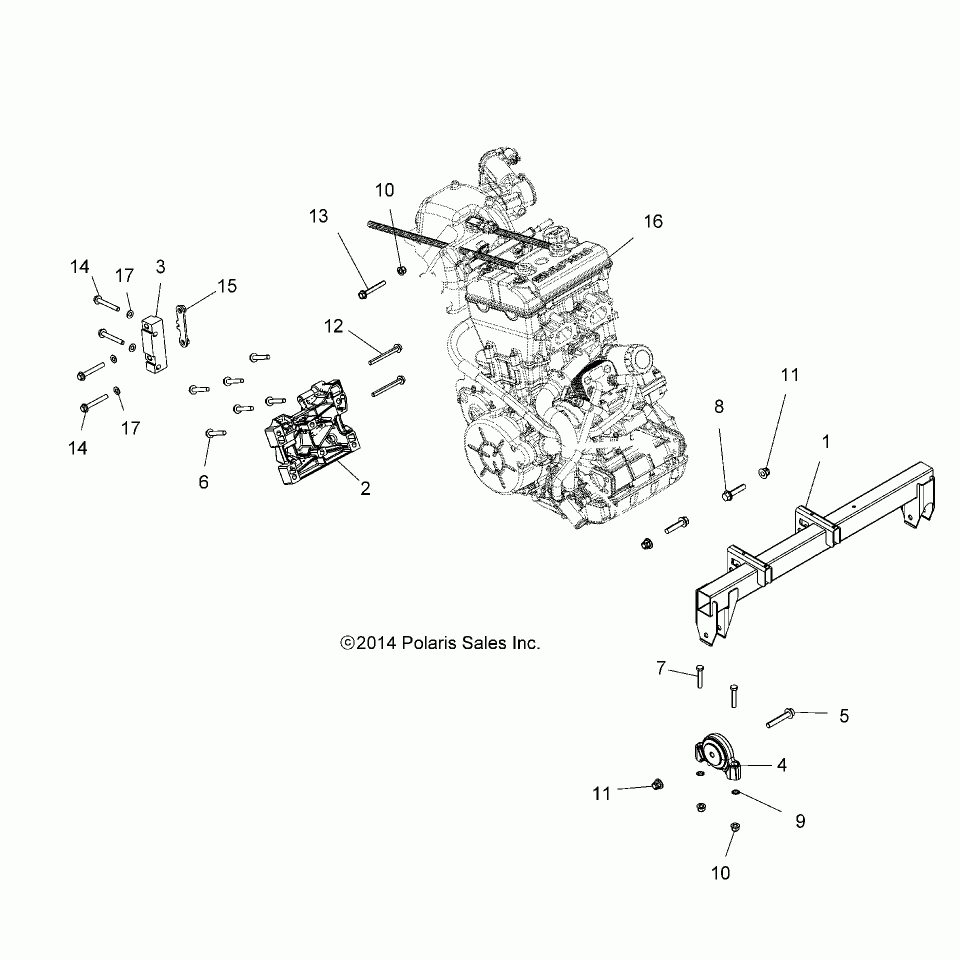 10
13
16
14
17
3
15
12
11
8
1
14
17
6
2
©2014 Polaris Sales Inc.
7
5
4
11
9
10