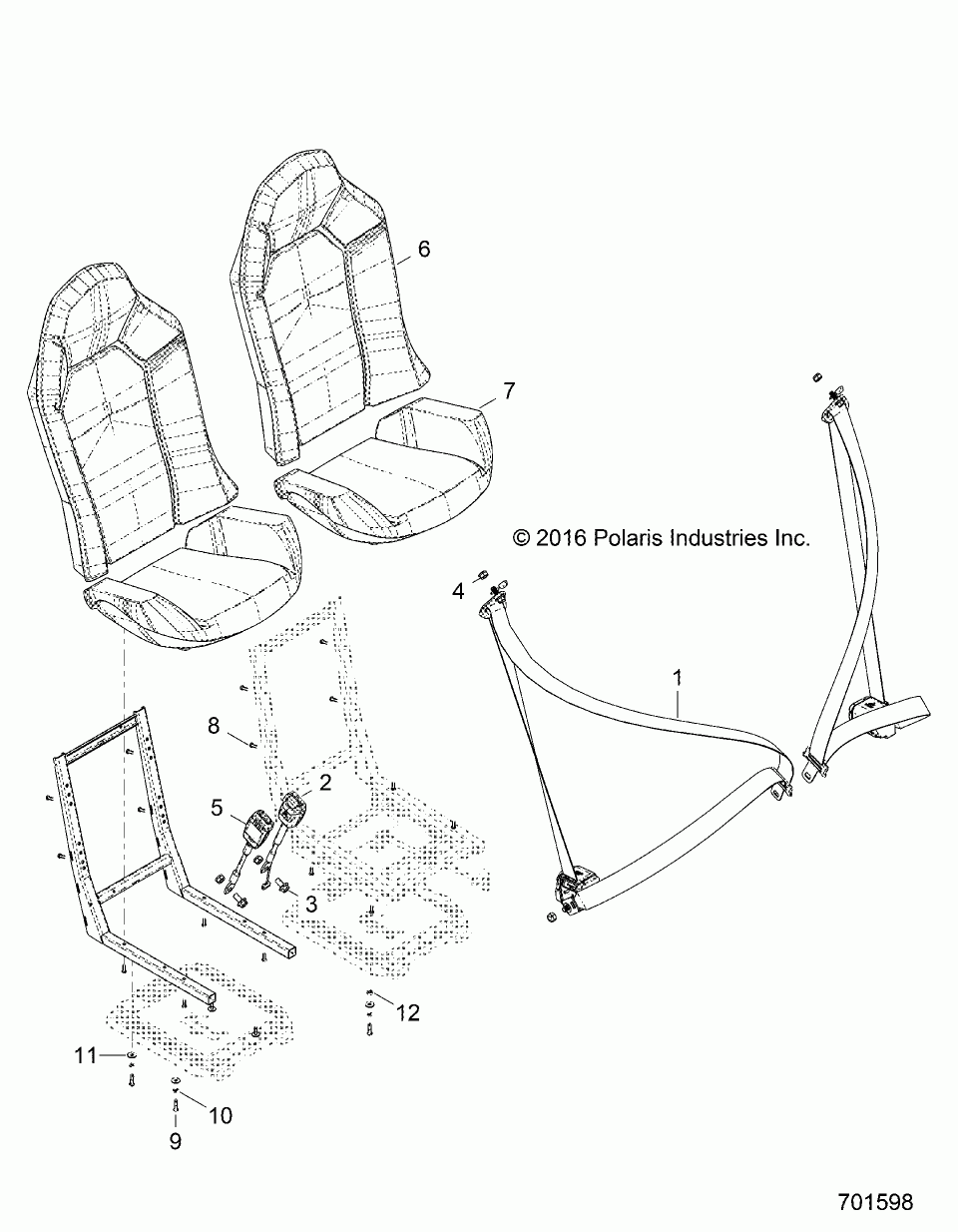 6

7

© 2016 Polaris Industries Inc.

4

1

8

2

5

3

12

11

10

9

701598