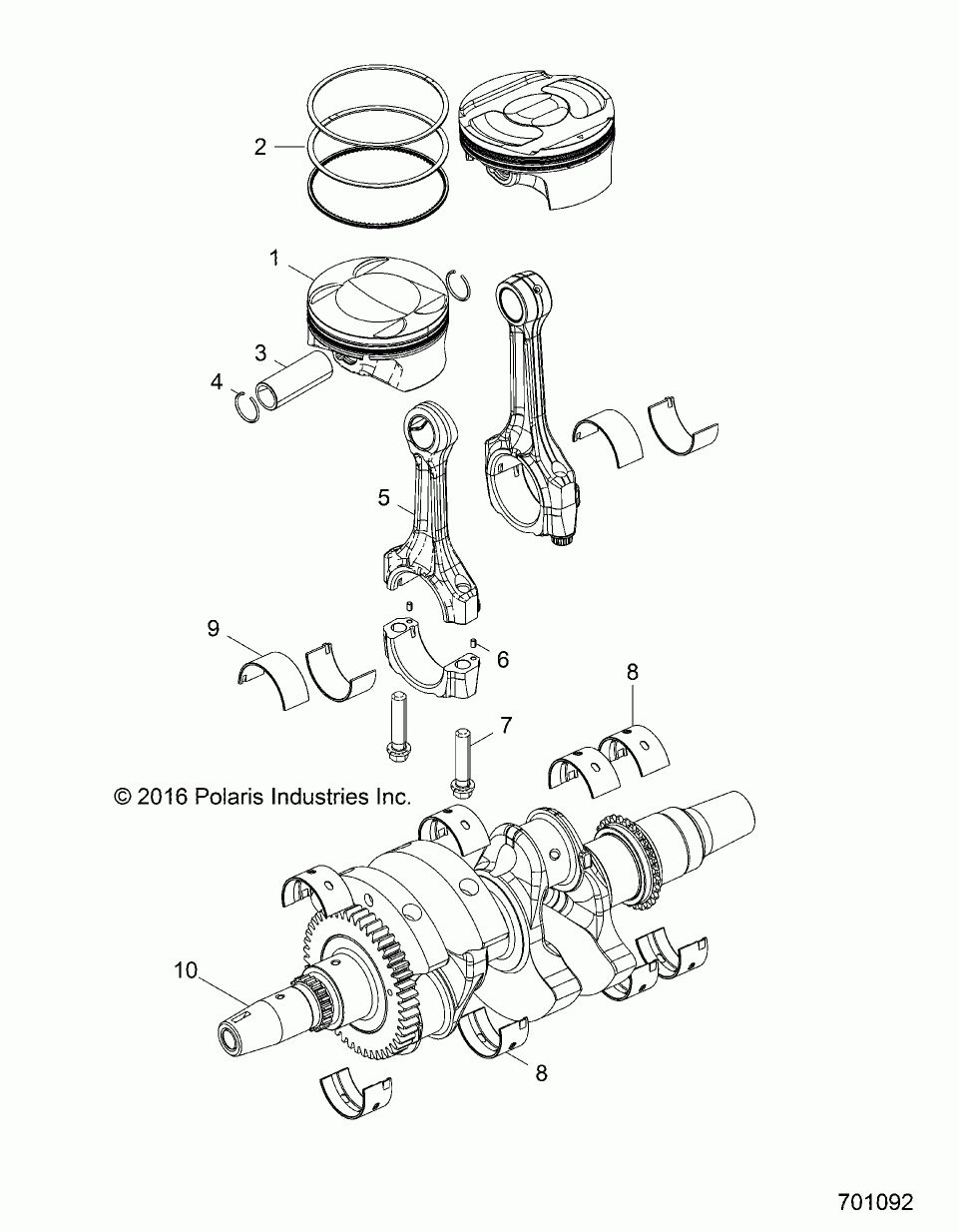 2

1

3

4

5

9

6

8

7

© 2016 Polaris Industries Inc.

10

8

701092