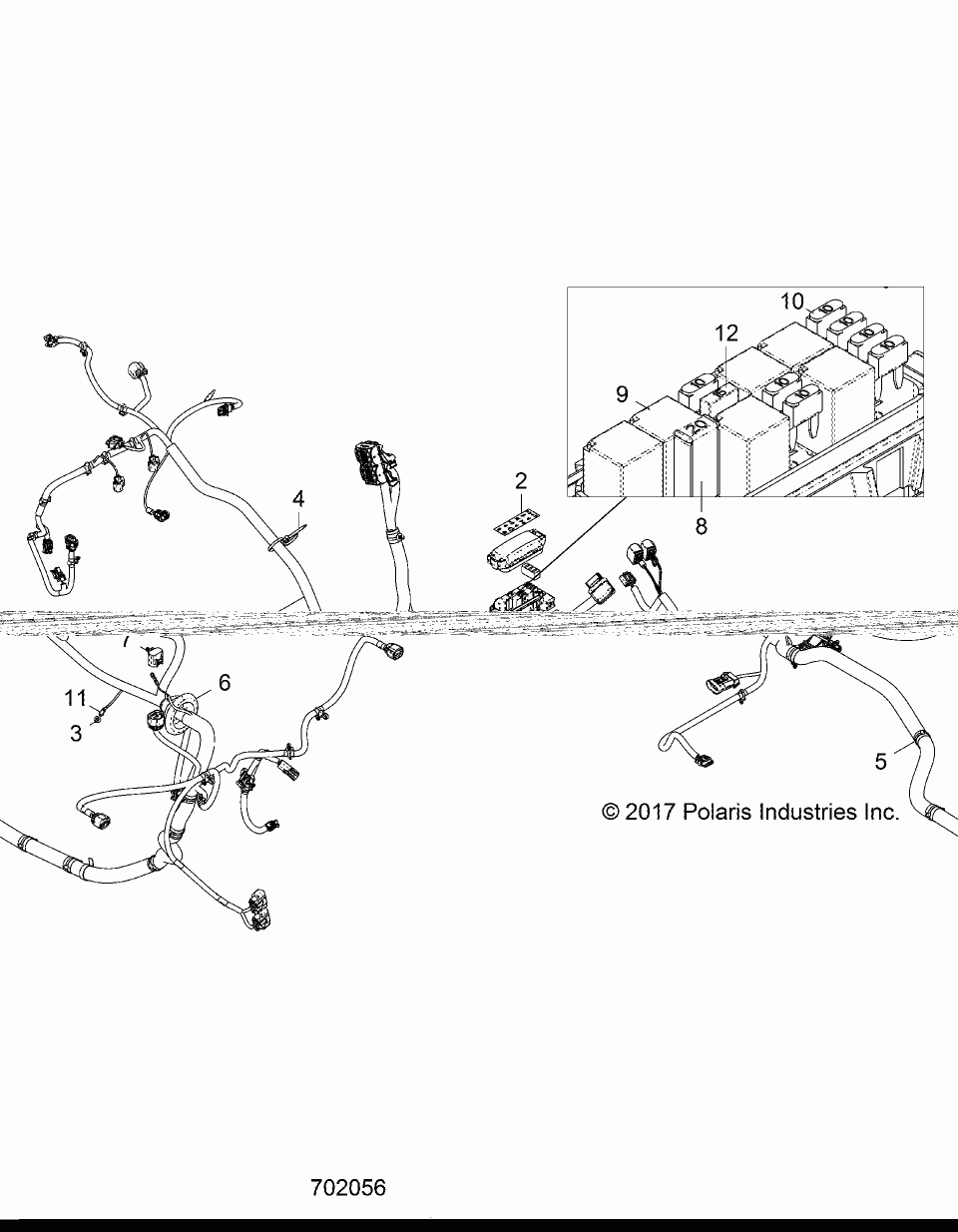 10
12
9
20
8
2
4
7
6
11
3
5
© 2017 Polaris Industries Inc.
702056