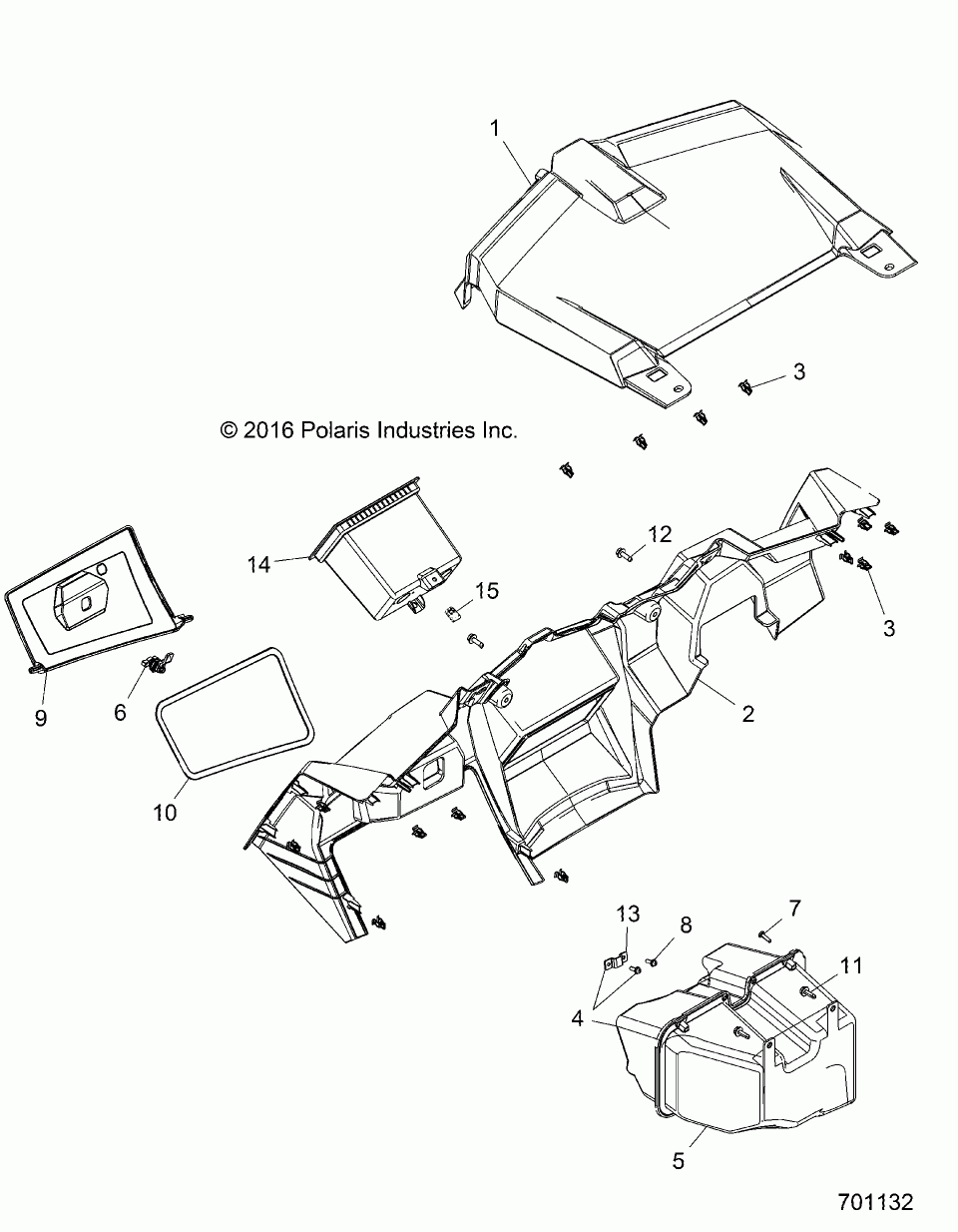 1

3

© 2016 Polaris Industries Inc.

12

14

15

3

9

6

2

10

13

8

7

11

4

5

701132