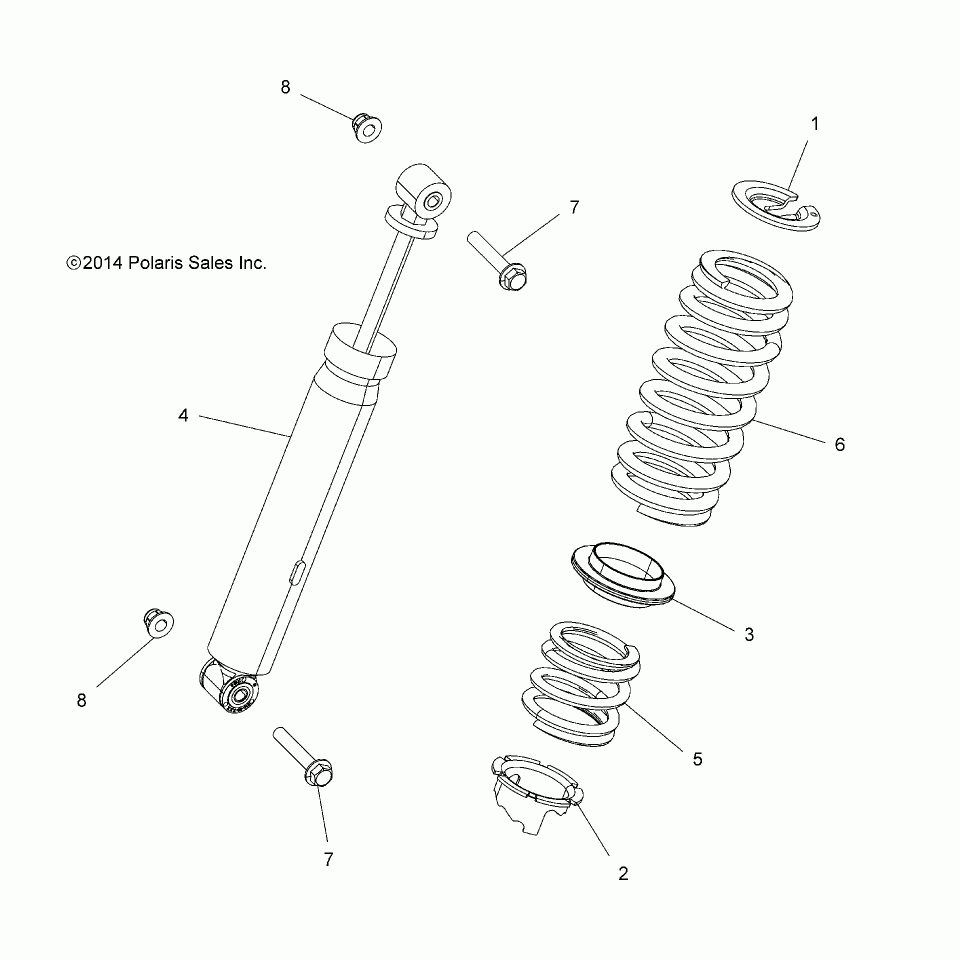 8

1

7

©2014 Polaris Sales Inc.

4

6

3

8

5

7

2