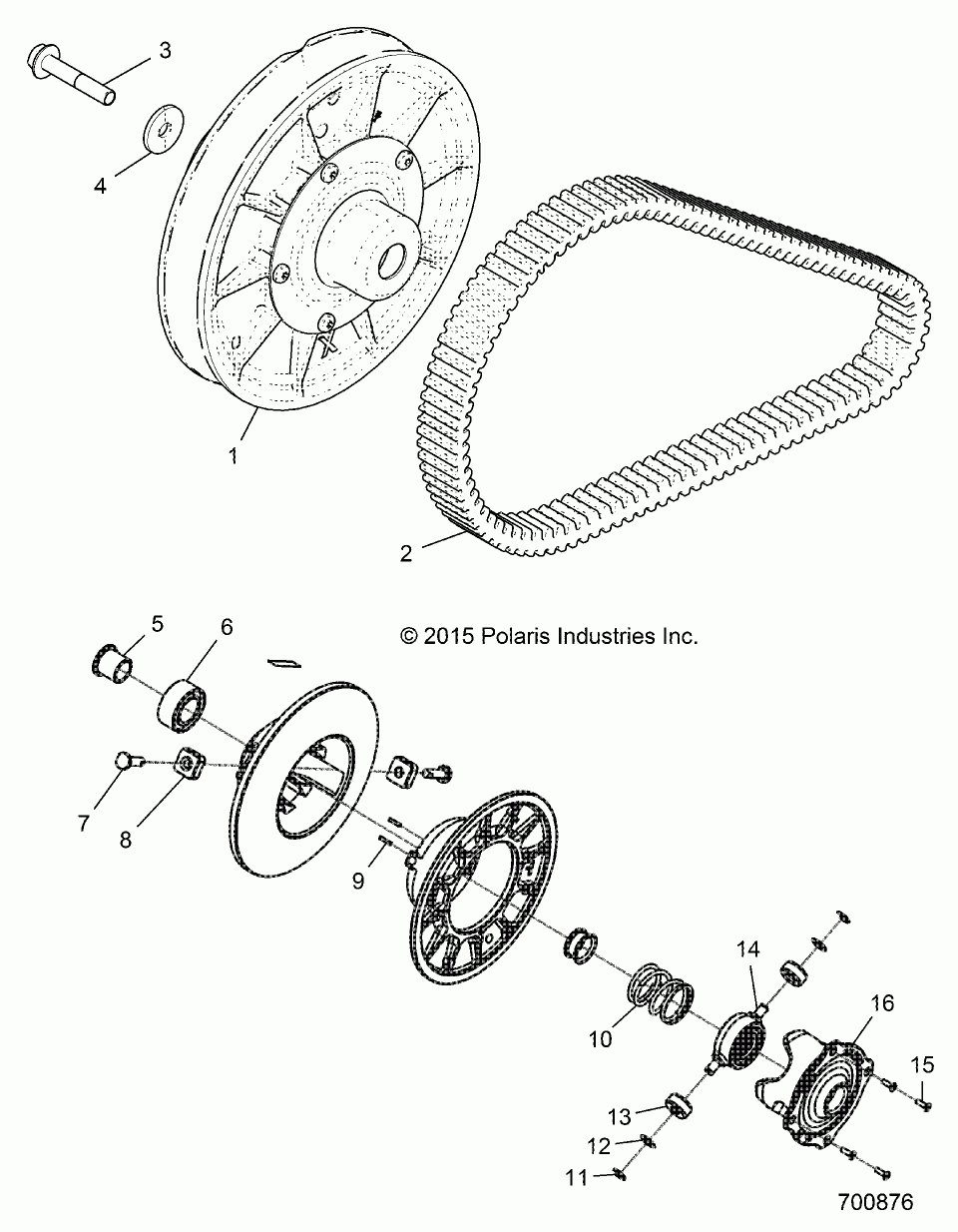 3

4

1

2

© 2015 Polaris Industries Inc.

5

6

7

8

9

10

14

16

15

13

12

11

700876