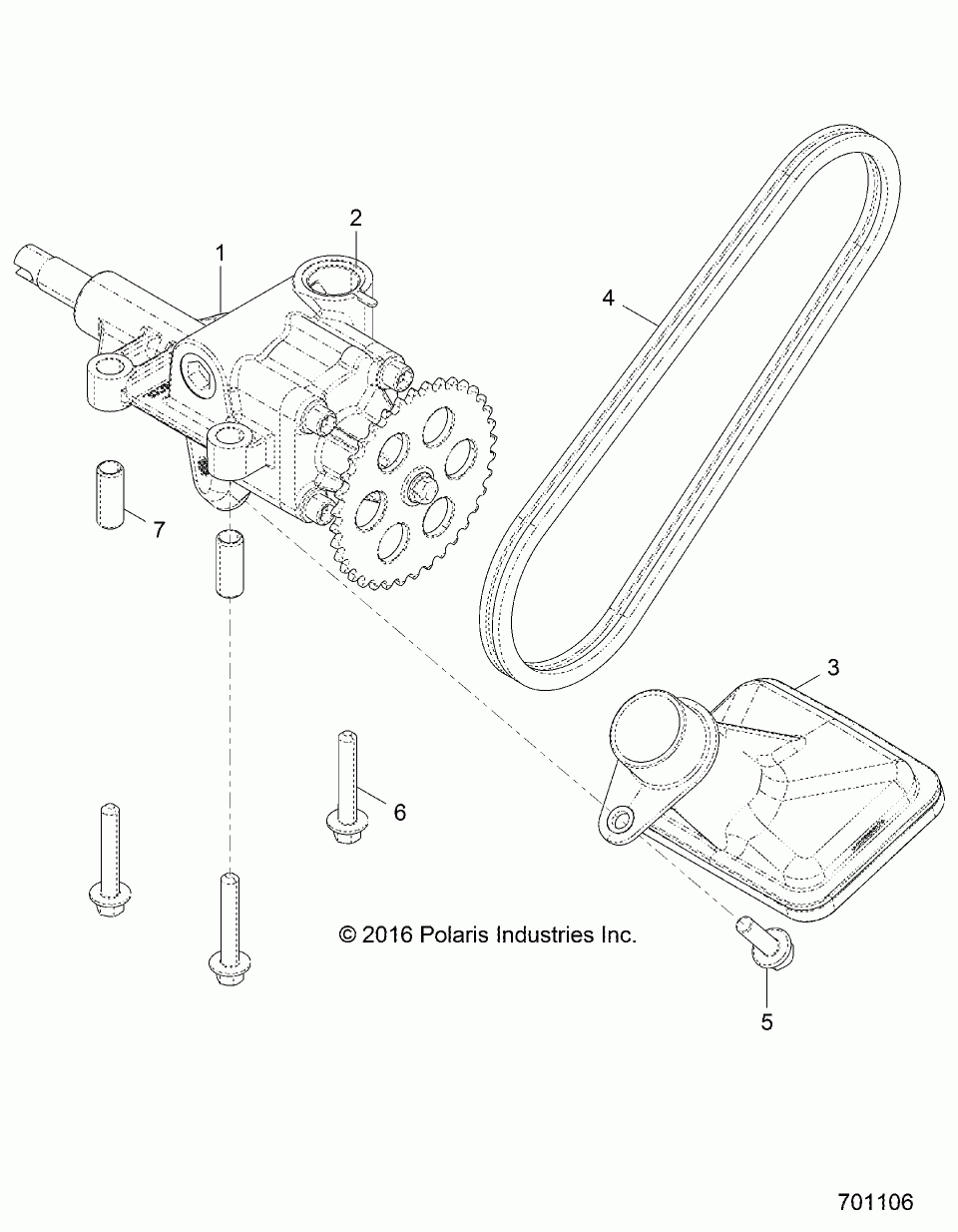 2
1
4
7
3
6
© 2016 Polaris Industries Inc.
5
701106