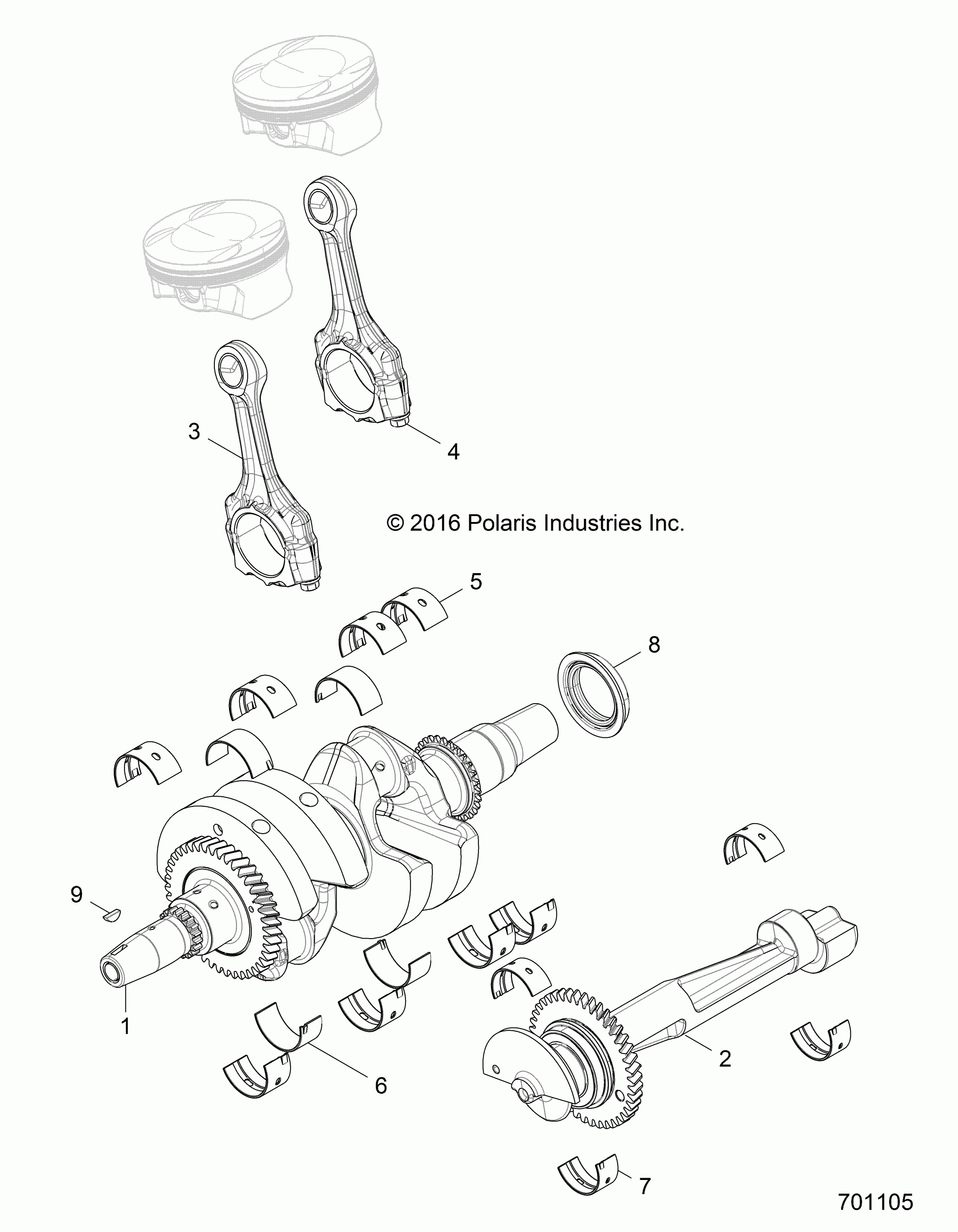 3

4

© 2016 Polaris Industries Inc.

5

8

9

1

6

2

7

701105