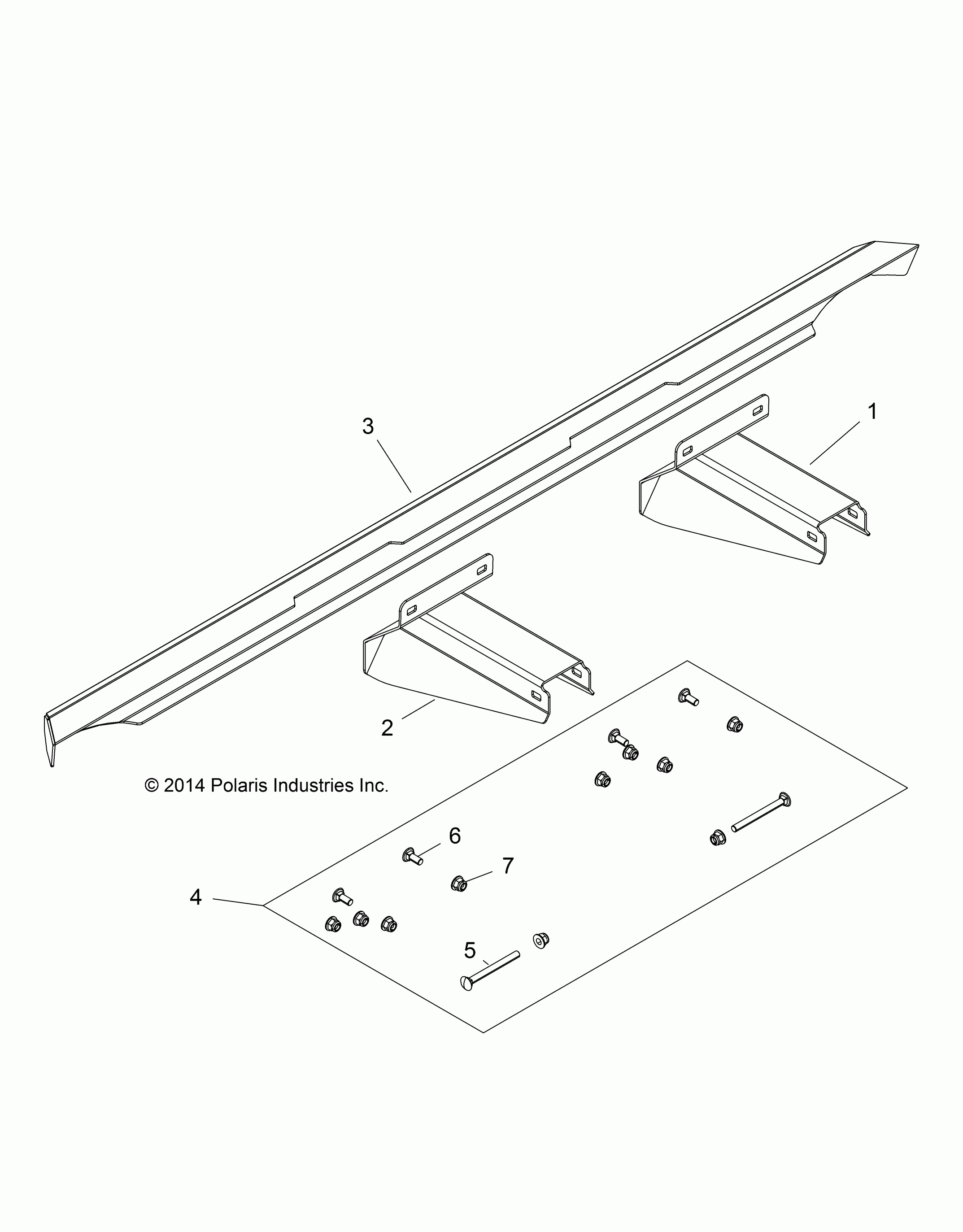 3

1

2

© 2014 Polaris Industries Inc.

6

7

4

5