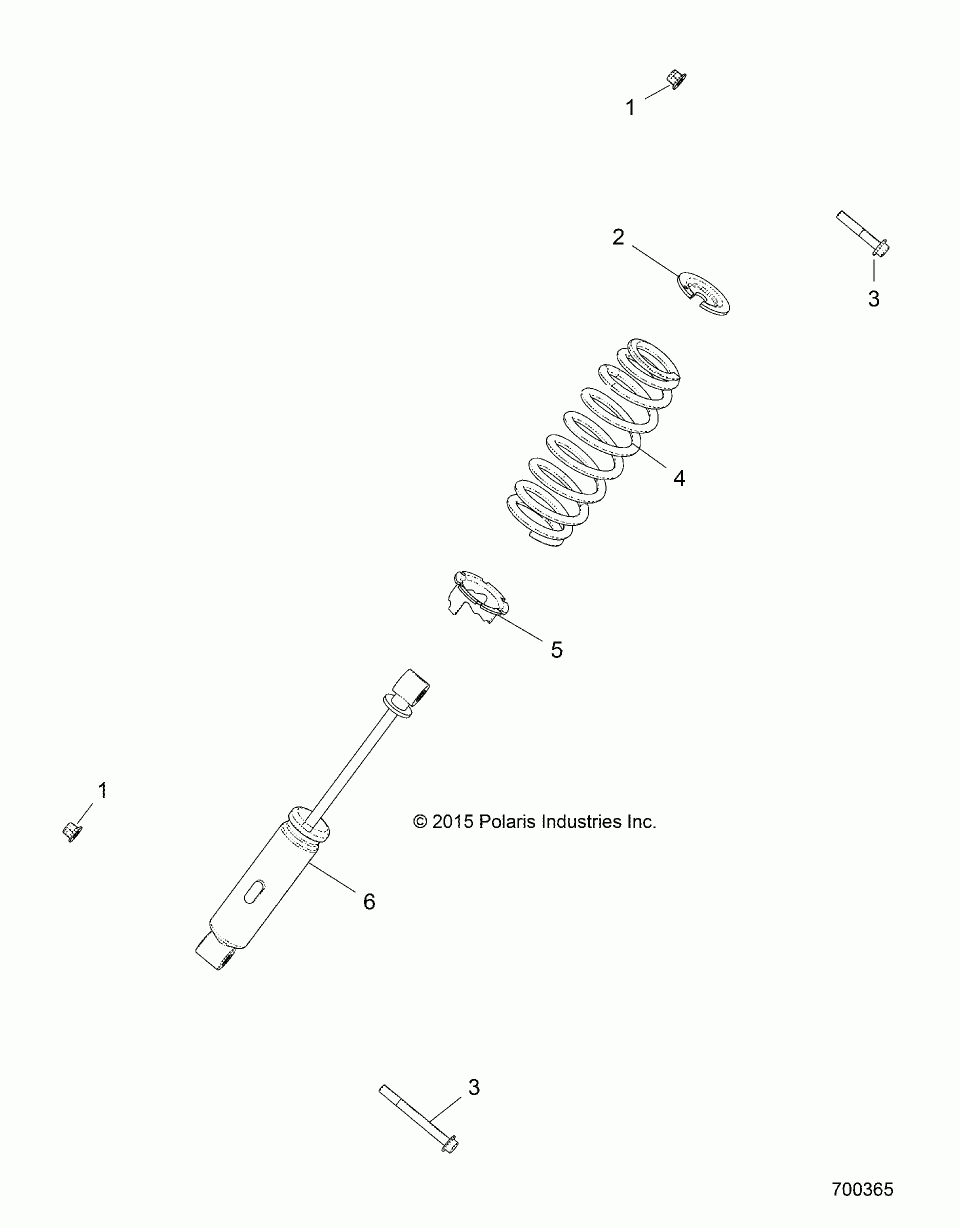 1

2

3

4

5

1

© 2015 Polaris Industries Inc.

6

3

700365