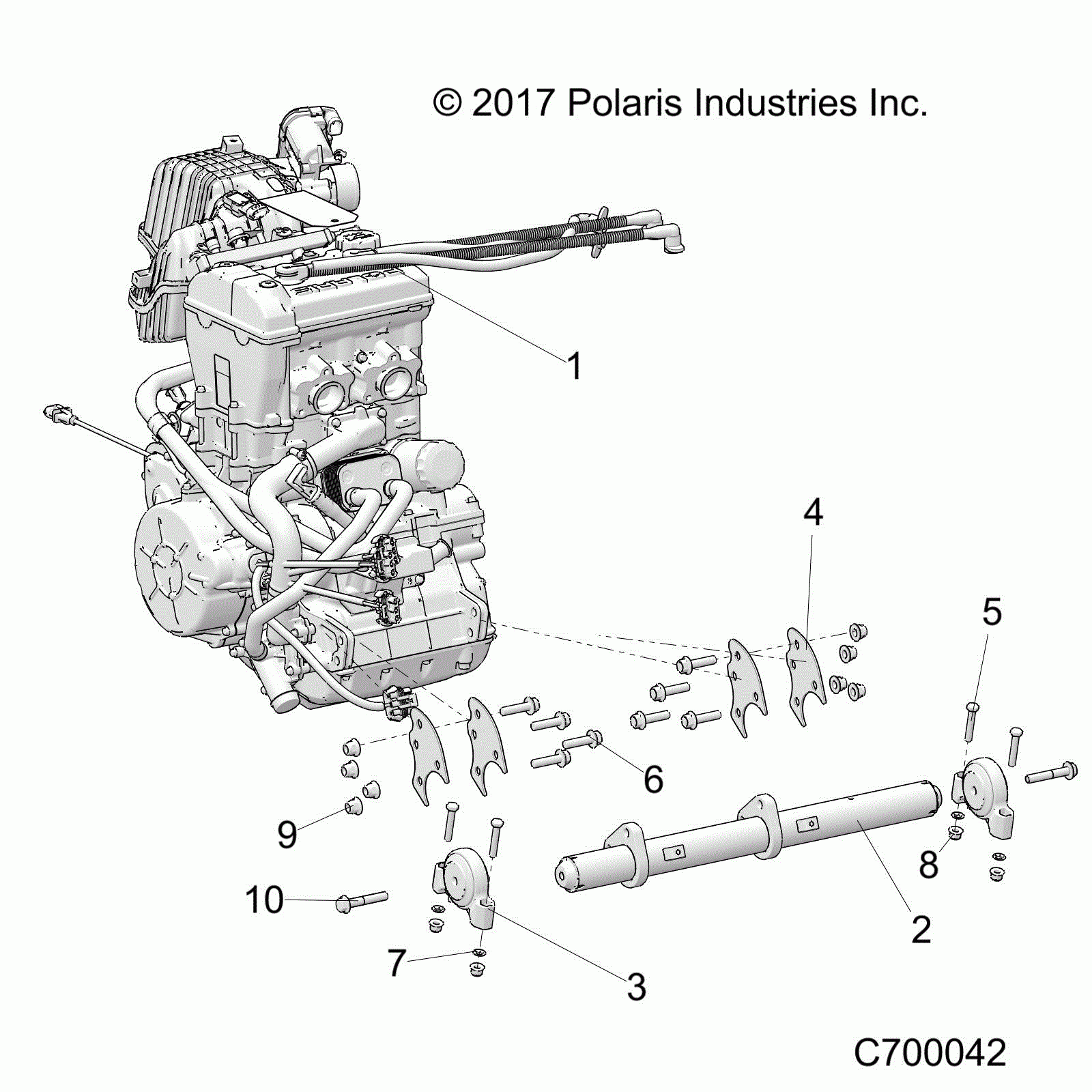 © 2017 Polaris Industries Inc.

1

4

5

6

9

10

7

3

2

8

C700042