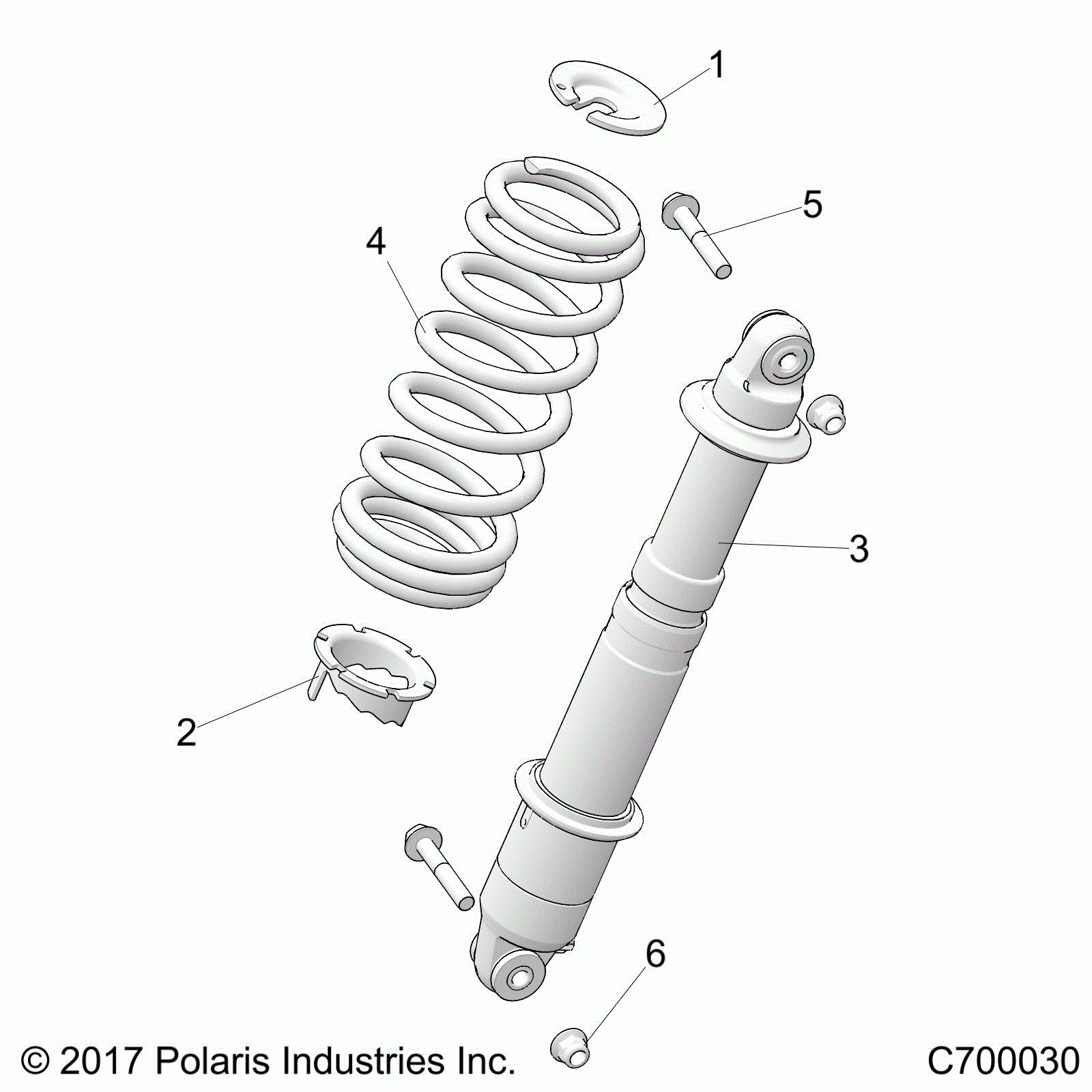 1
5
4
3
2
6
© 2017 Polaris Industries Inc.
C700030