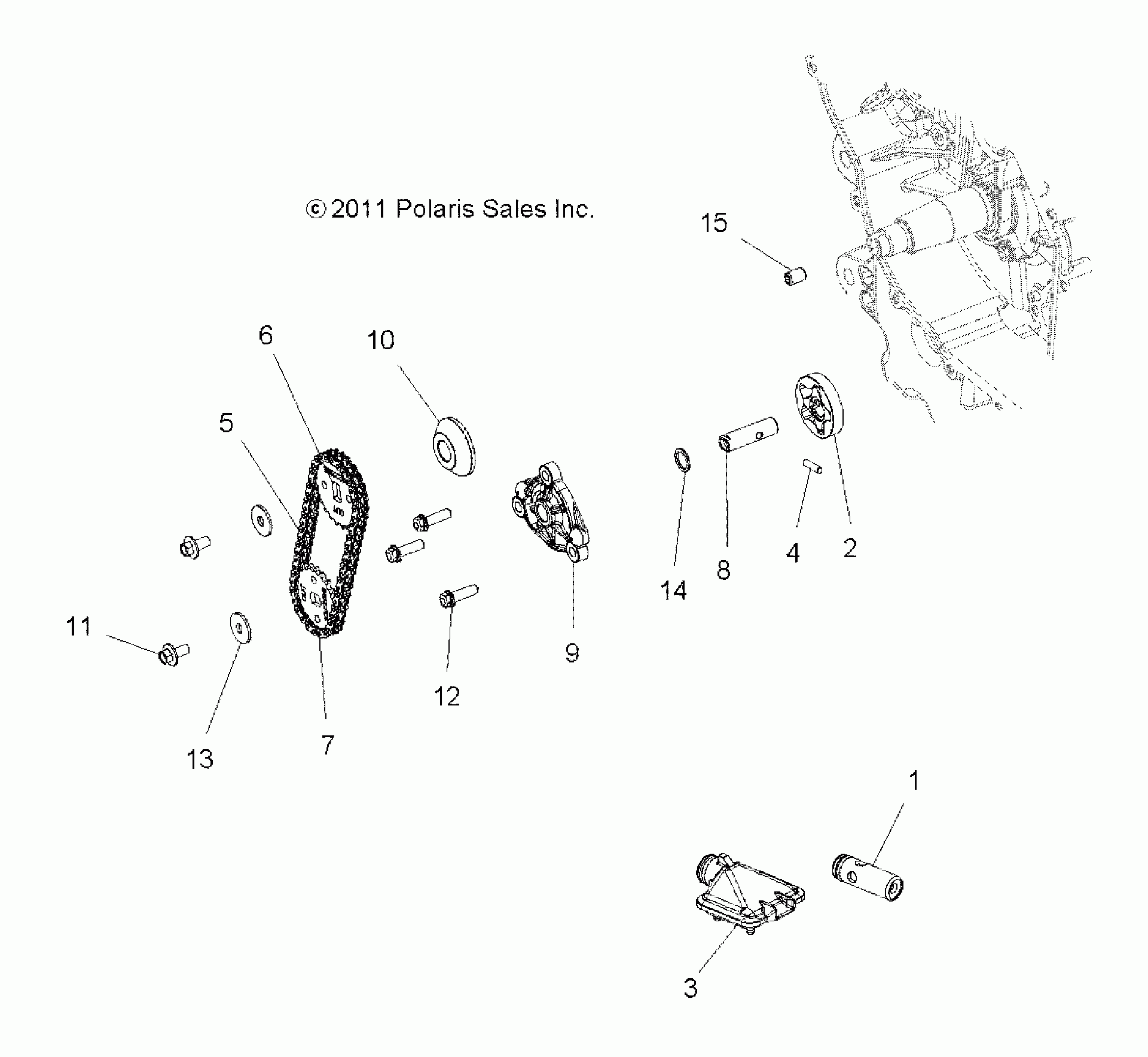 © 2011 Polaris Sales Inc.

15

6

10

5

14

8

4

2

11

12

9

13

7

1

3