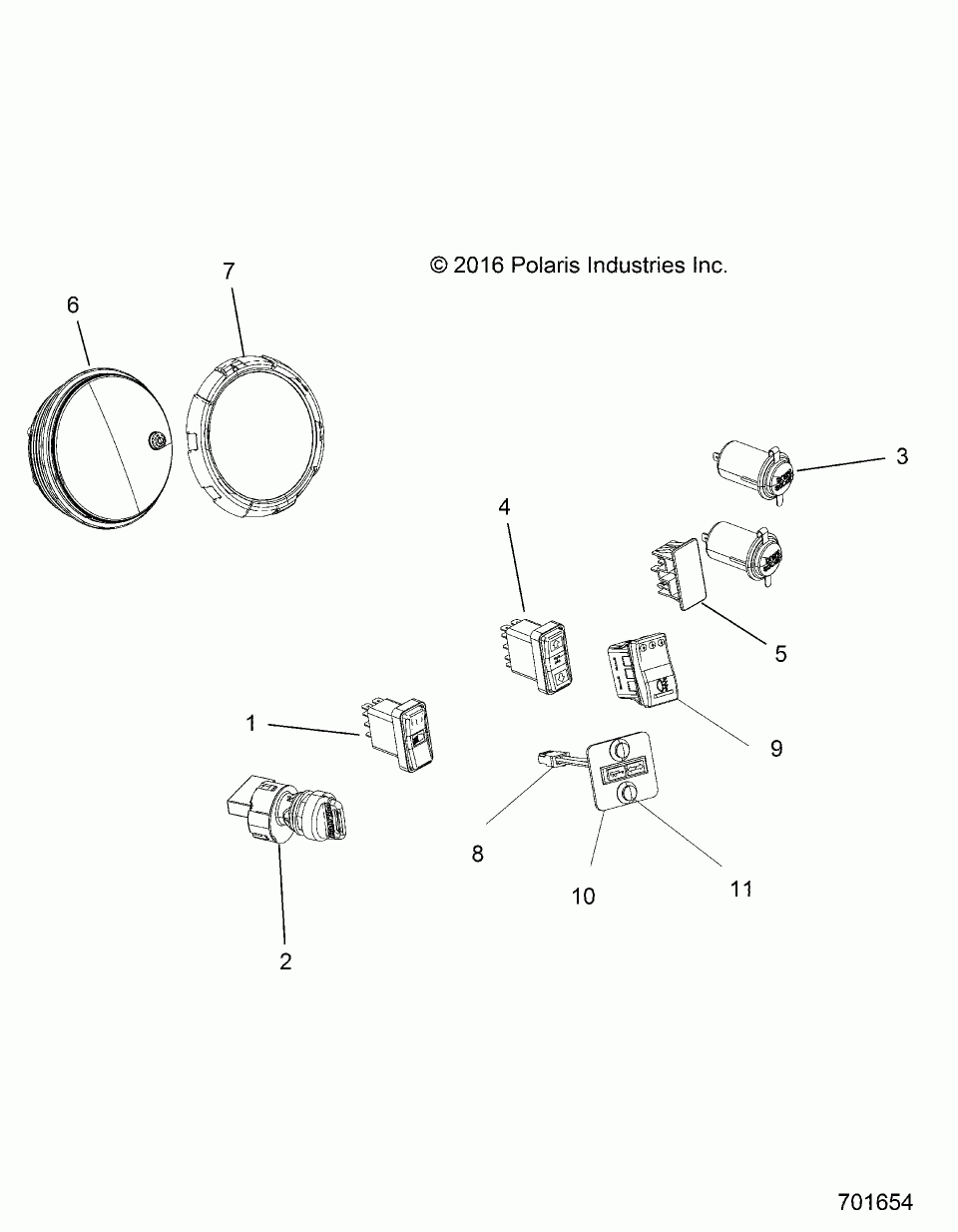 © 2016 Polaris Industries Inc.

7

6

3

4

5

1

9

8

10

11

2

701654