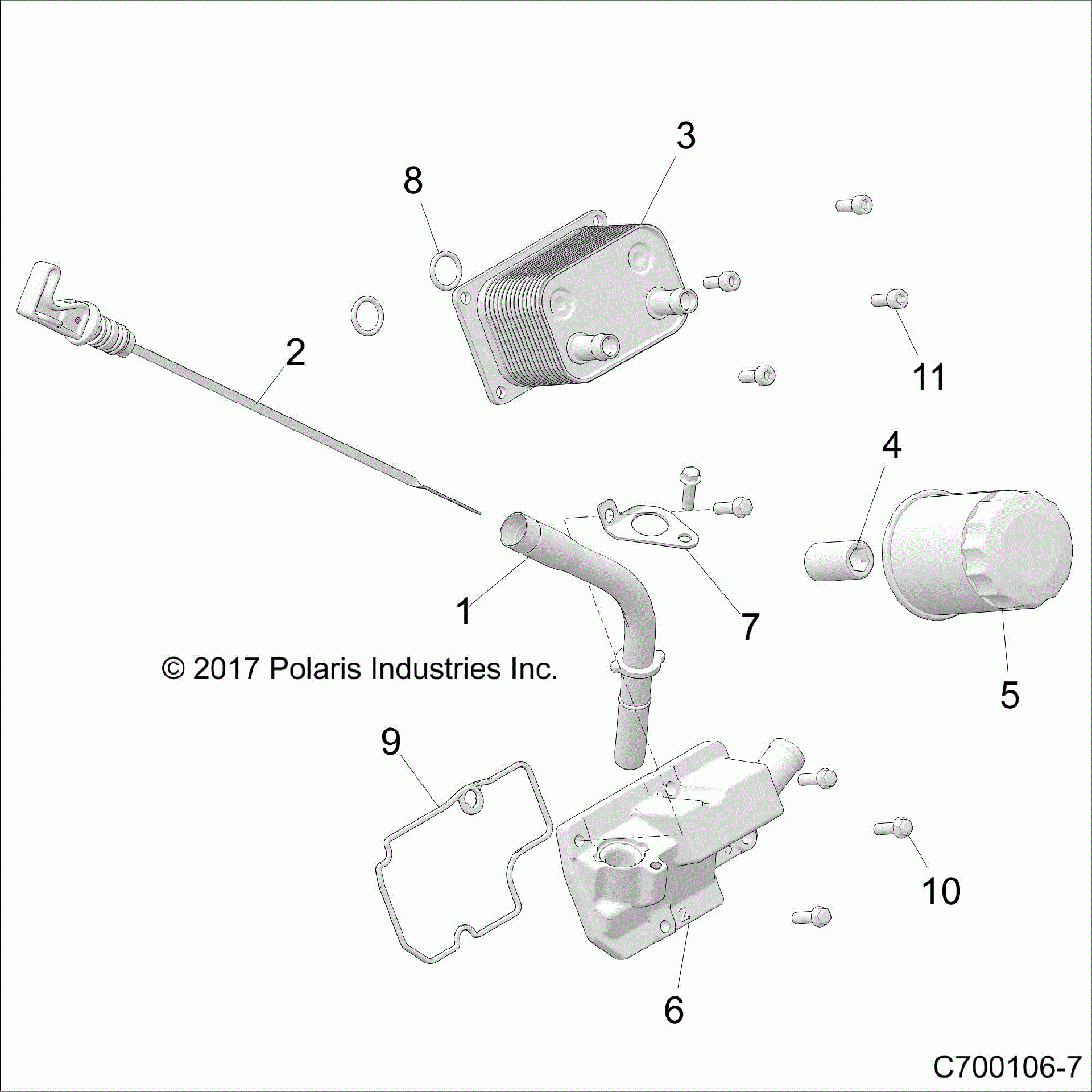 3
8
2
11
4
1
7
© 2017 Polaris Industries Inc.
5
9
10
6
C700106-7