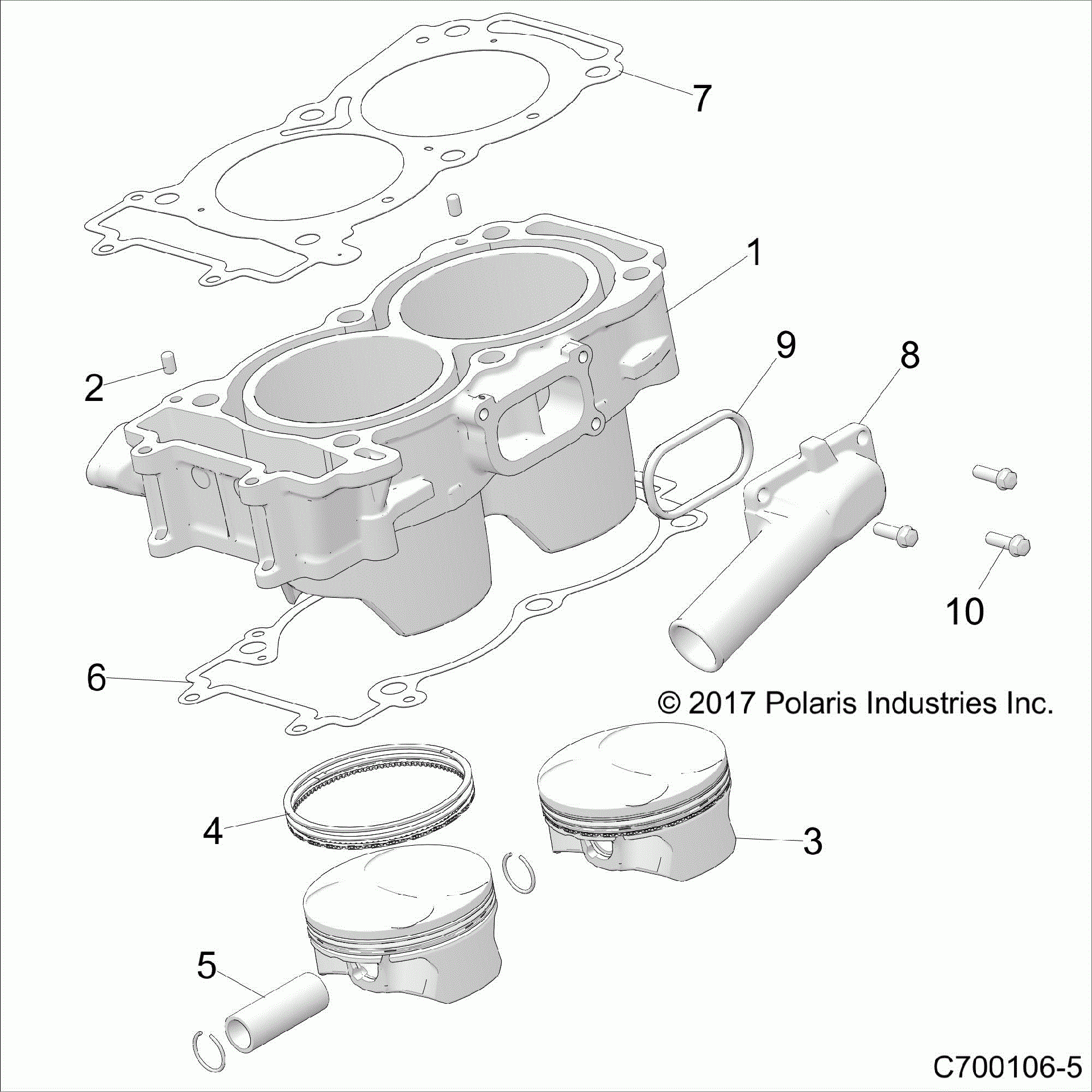 7
1
9
8
2
10
6
© 2017 Polaris Industries Inc.
4
3
5
C700106-5