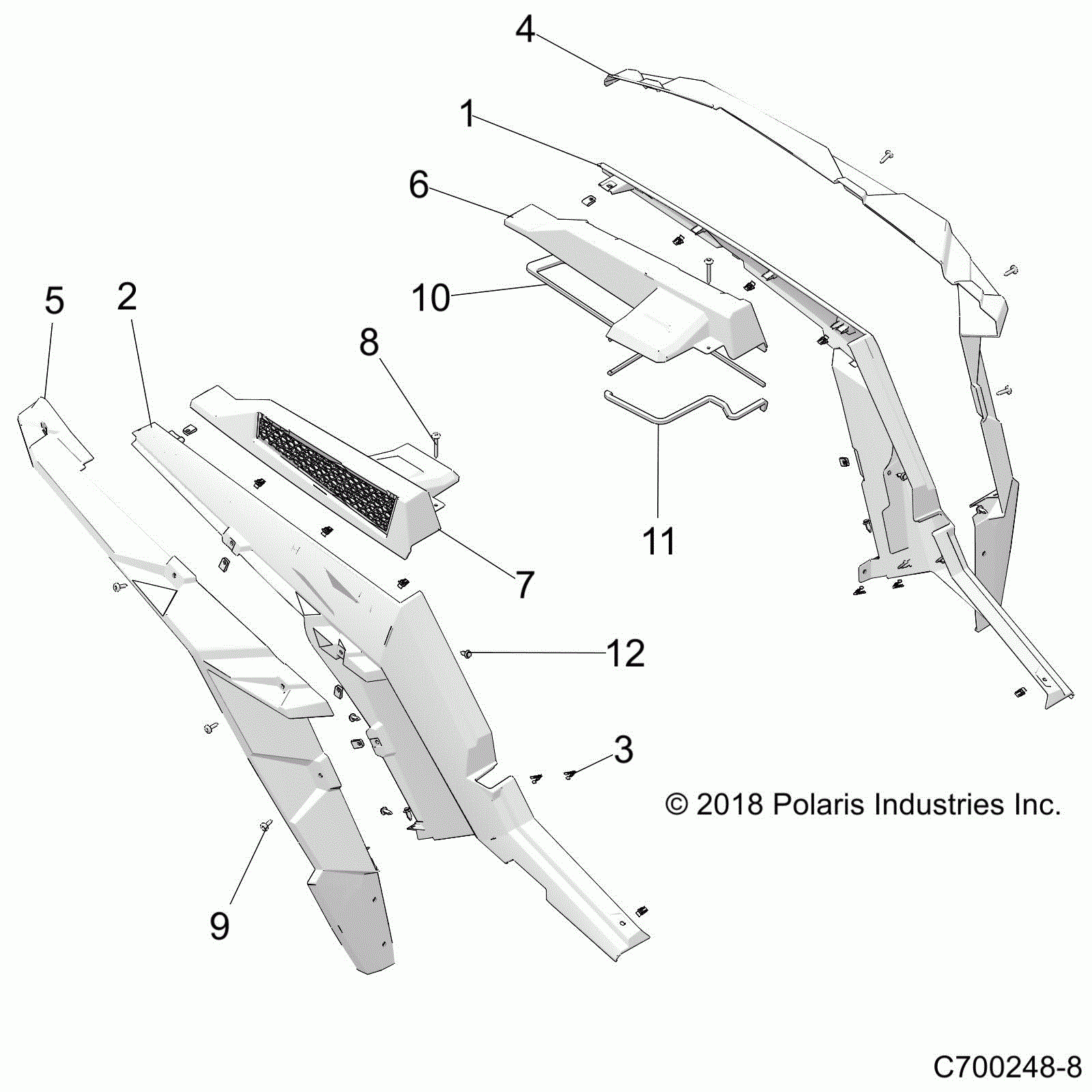 4

1

6

10

5

2

8

11

7

12

3

© 2018 Polaris Industries Inc.

9

C700248-8