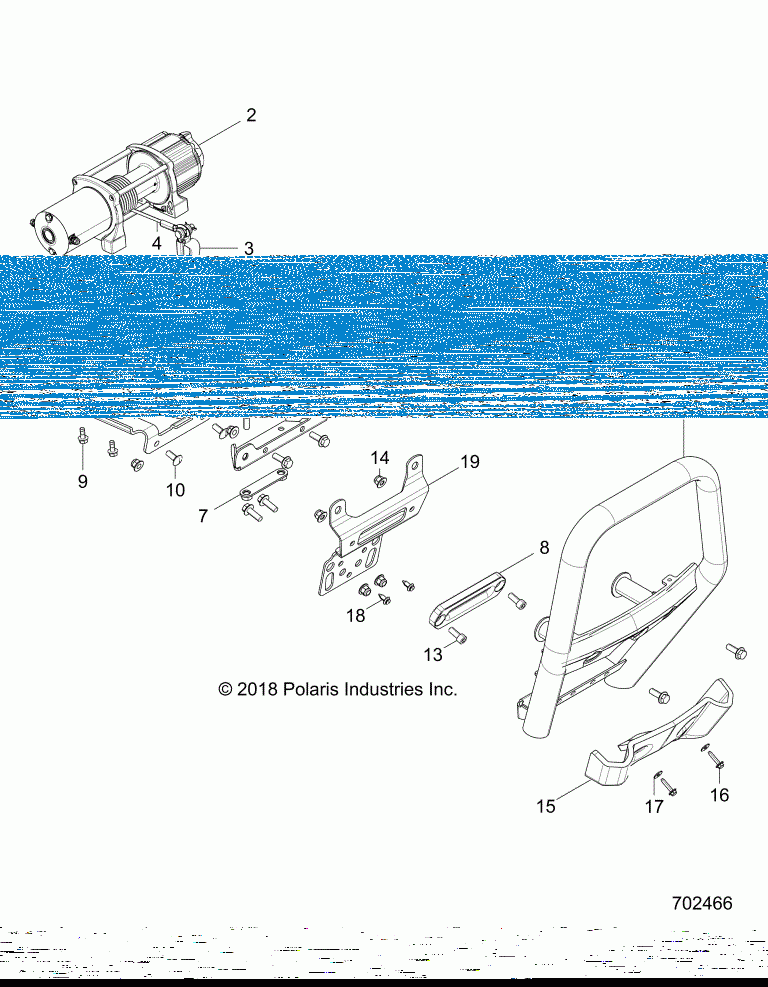 2

4

3

9

10

7

14

19

8

18

13

© 2018 Polaris Industries Inc.

15

17

16

702466