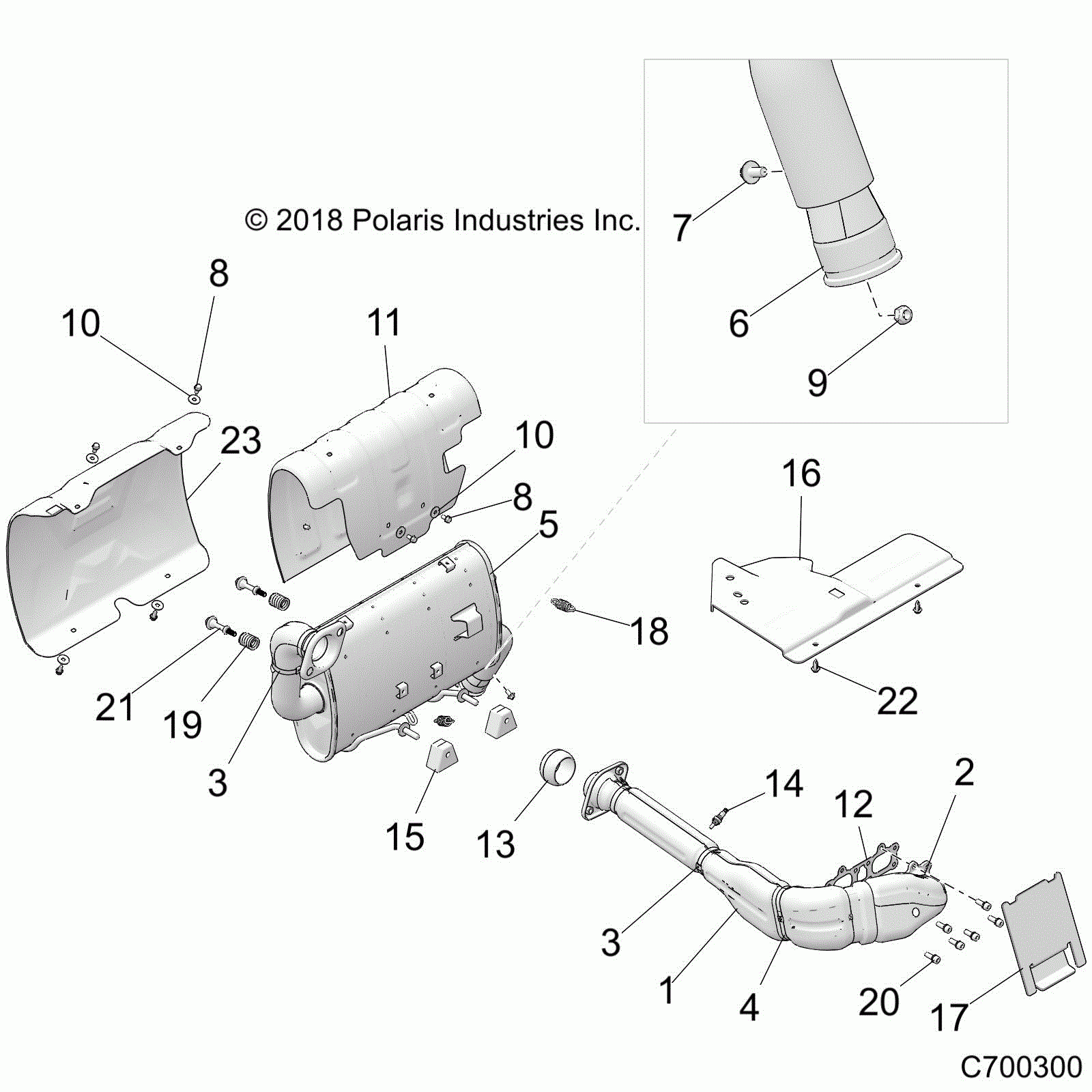 © 2018 Polaris Industries Inc.

7
6
9
8
10
11
23
10
8
5
16
18
22
21
19
3
15
13
14
12
2
3
1
4
20
17

C700300