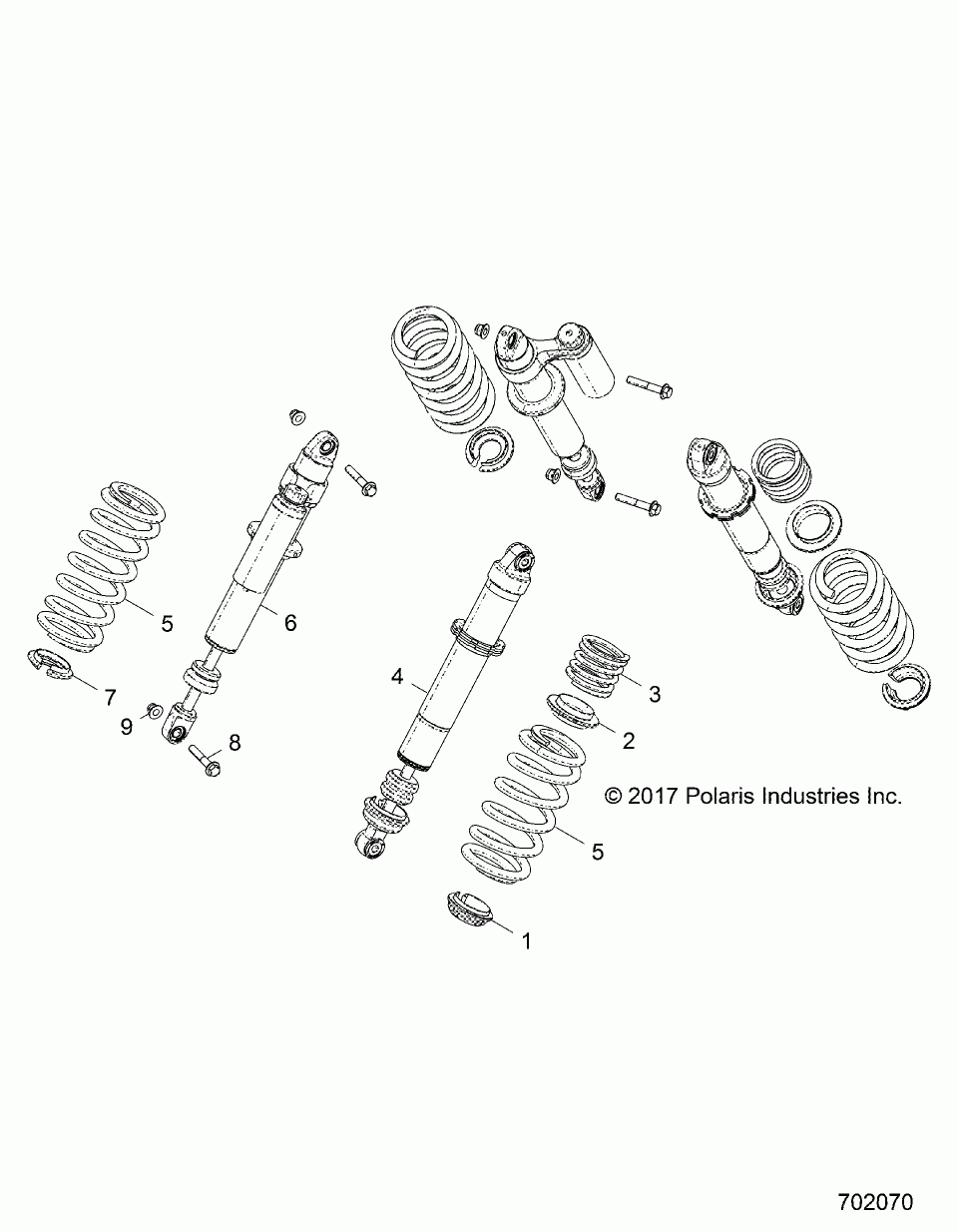 5

6

7

9

8

4

3

2

© 2017 Polaris Industries Inc.

5

1

702070