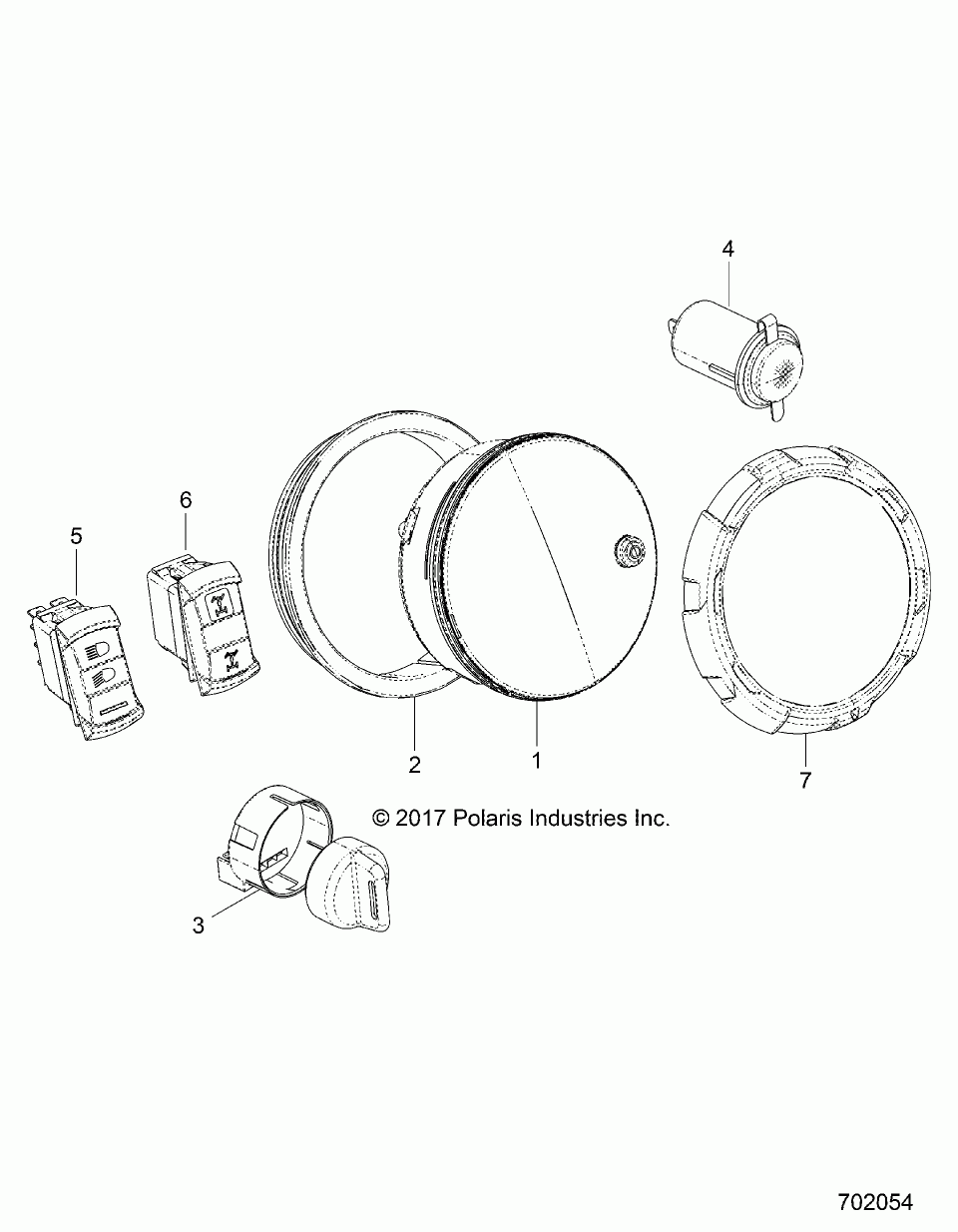 4

6

5

2

1

7

© 2017 Polaris Industries Inc.

3

702054