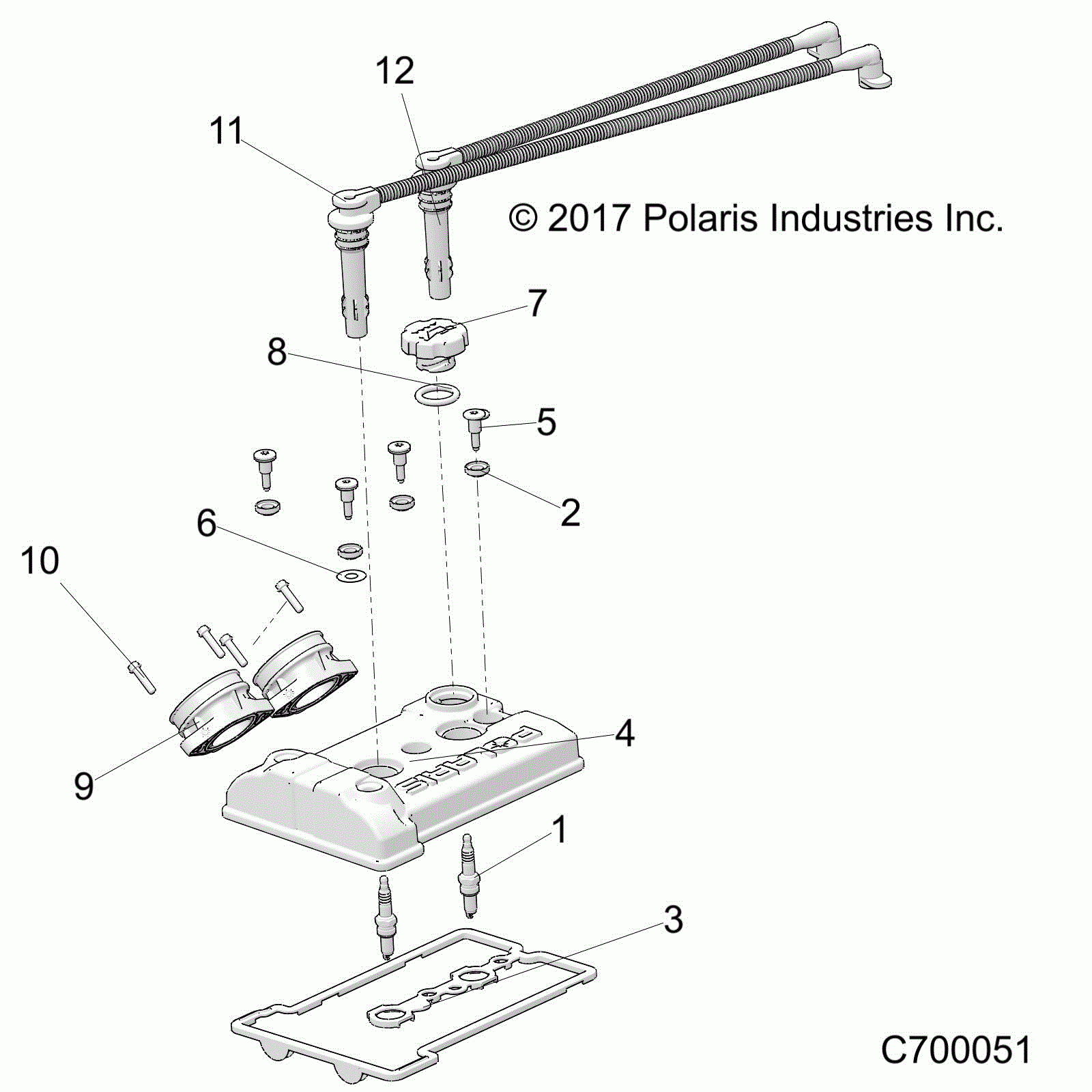 12

11

© 2017 Polaris Industries Inc.

7

8

5

2

6

10

4

9

POLARIS

1

3

C700051