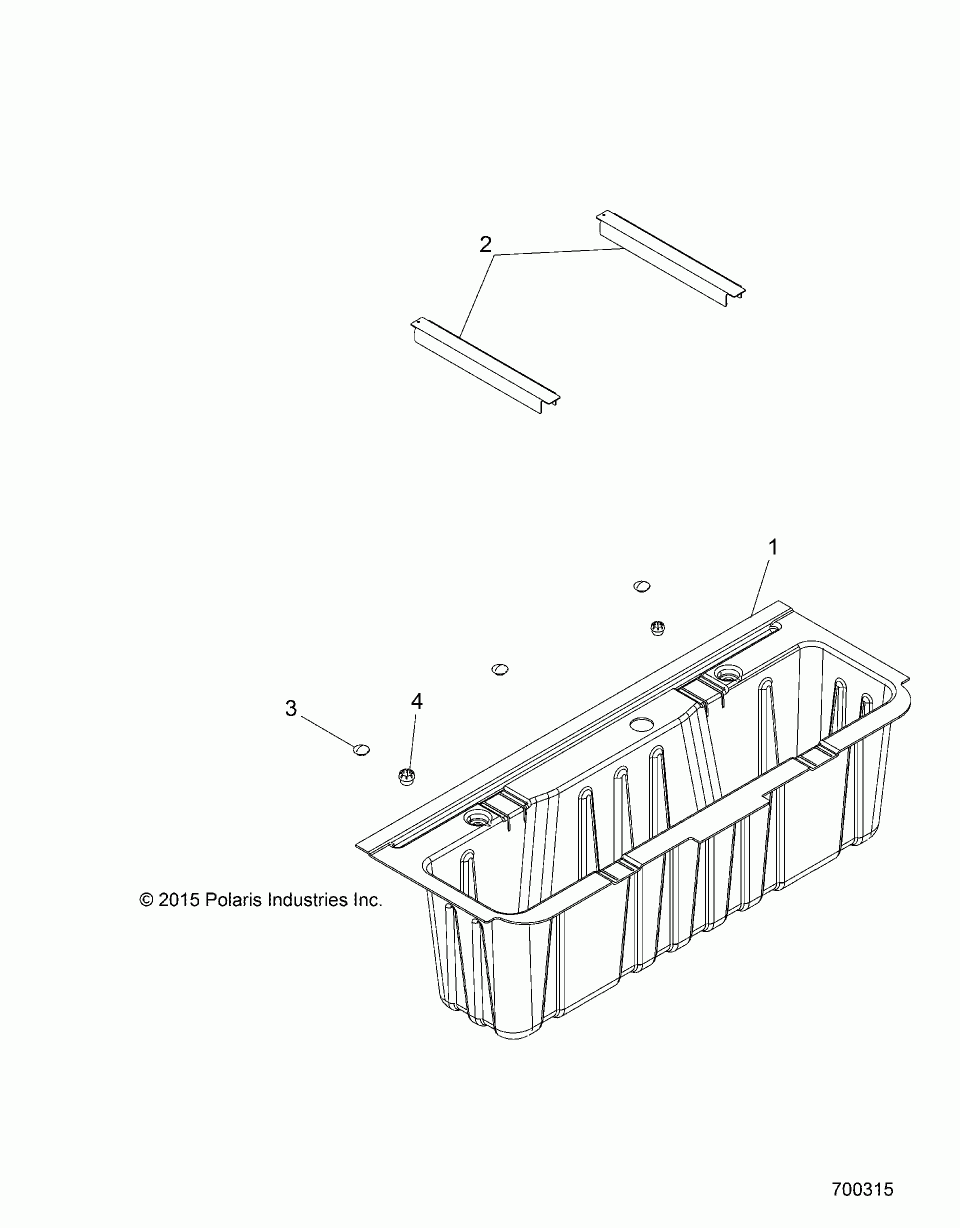 2

1

3

4

© 2015 Polaris Industries Inc.

700315