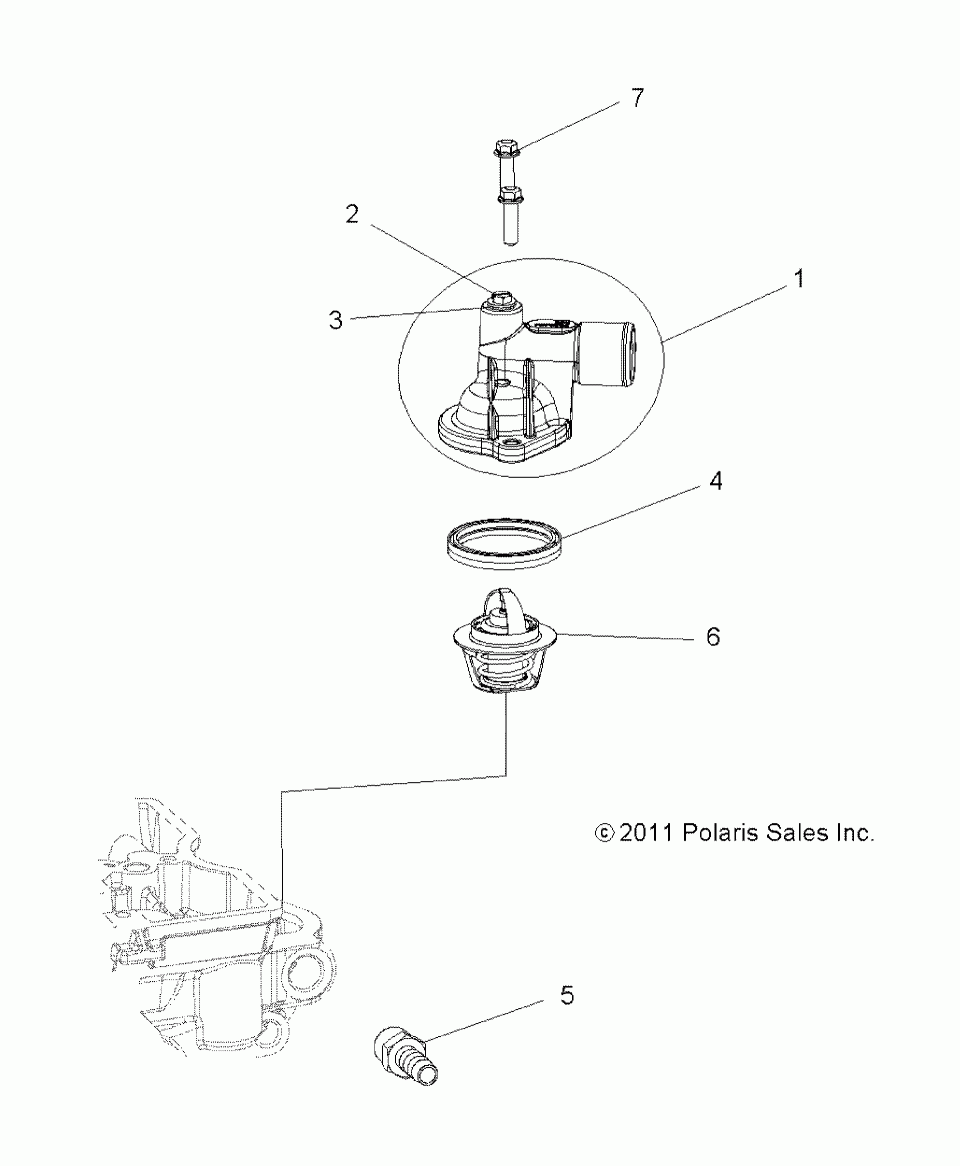 7

2

1

3

4

6

© 2011 Polaris Sales Inc.

5