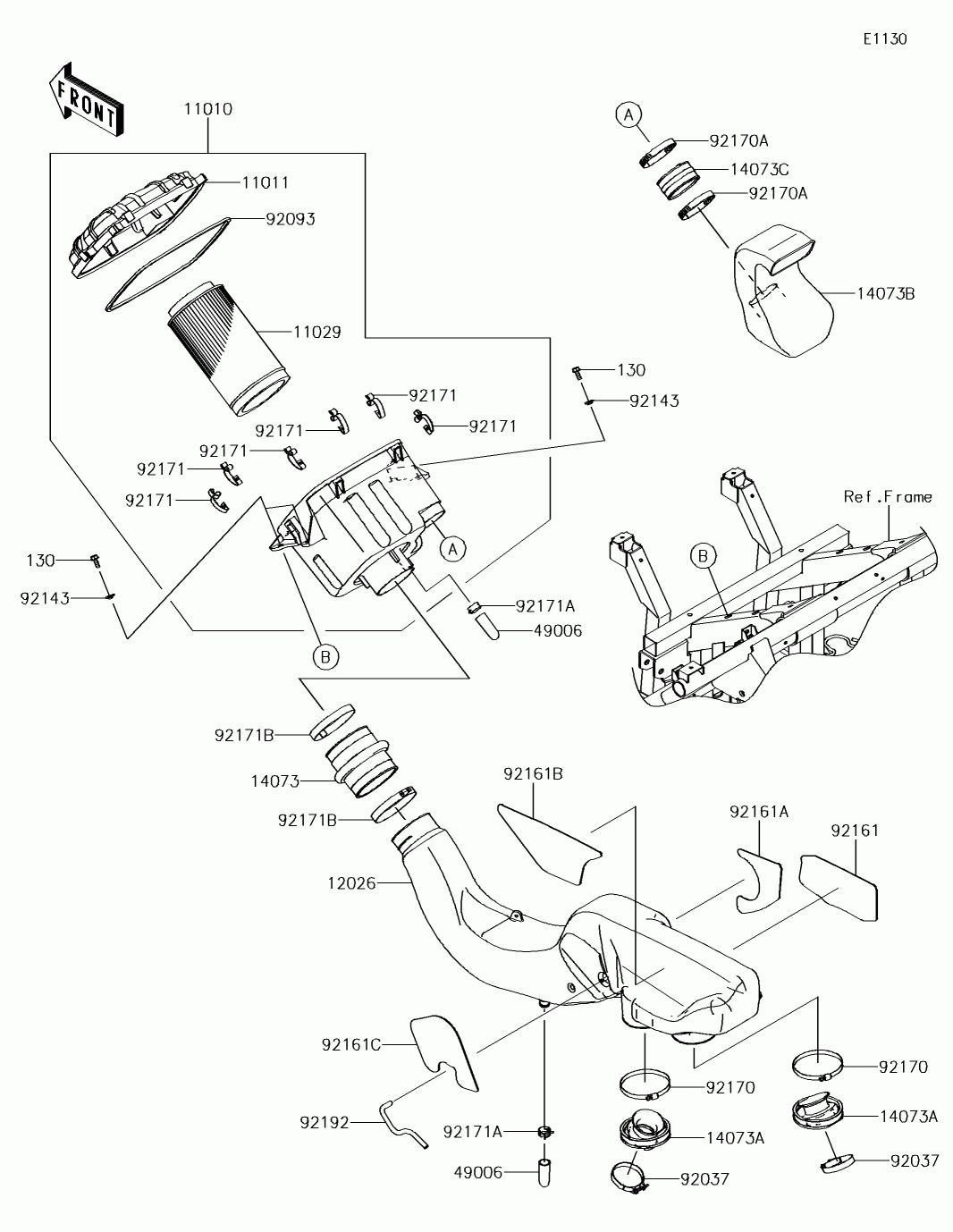 E1130

FRONT

11010
11011
92093
11029
92171
92171
92171
92171
92171
92171
130
92143
A
B
92171A
49006
130
92143

A
92170A
14073C
92170A
14073B

Ref.Frame
B

92171B
14073
92171B
12026
92161B
92161A
92161
92161C
92192
92171A
49006
92170
14073A
92037
92170
14073A
92037