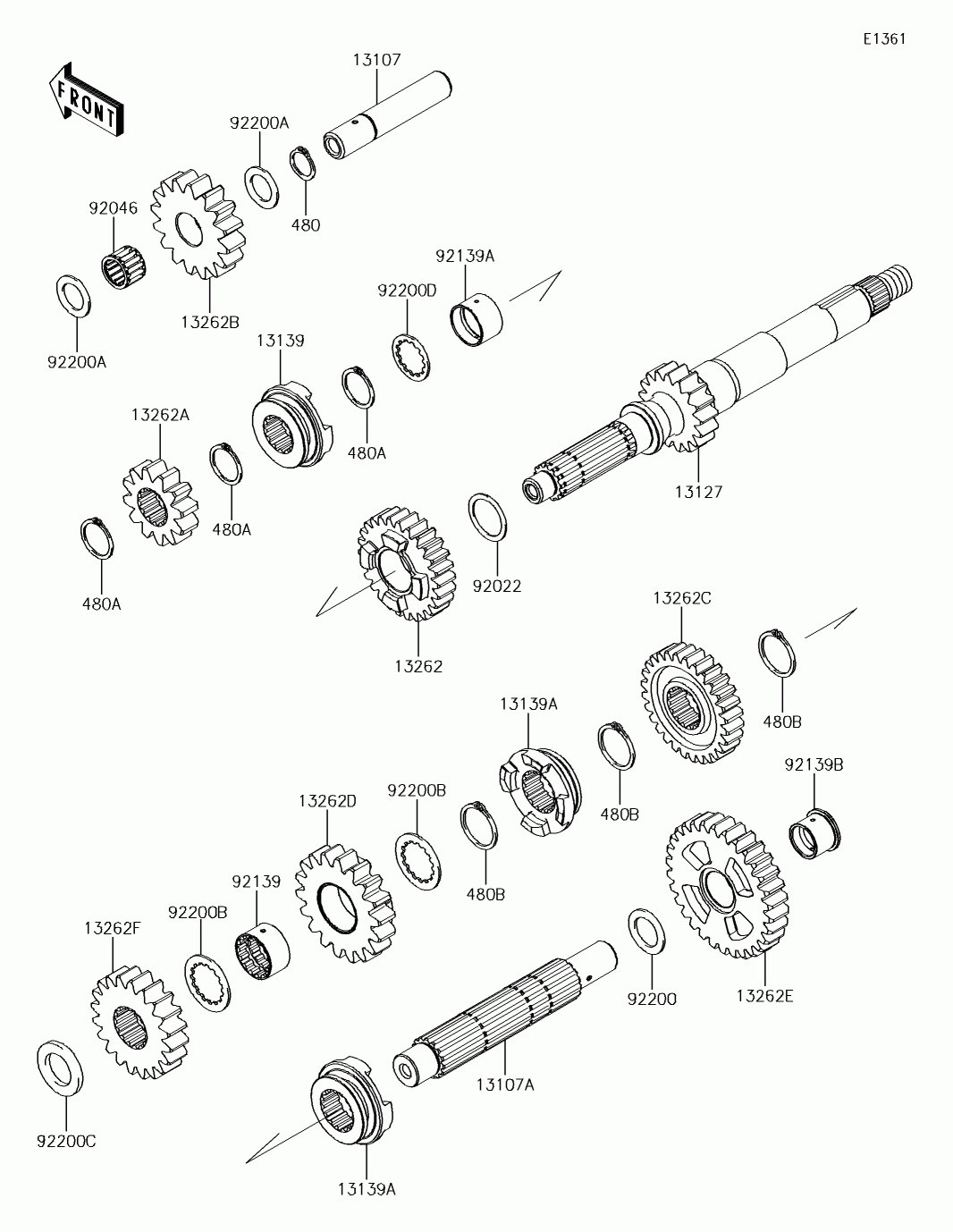 E1361

FRONT

13107

92200A

480

92046

13262B

92200A

92139A

92200D

13139

480A

13262A

480A

480A

13127

92022

13262

13262C

480B

13139A

480B

92139B

13262D

92200B

480B

92139

92200B

13262F

92200

13262E

13107A

92200C

13139A