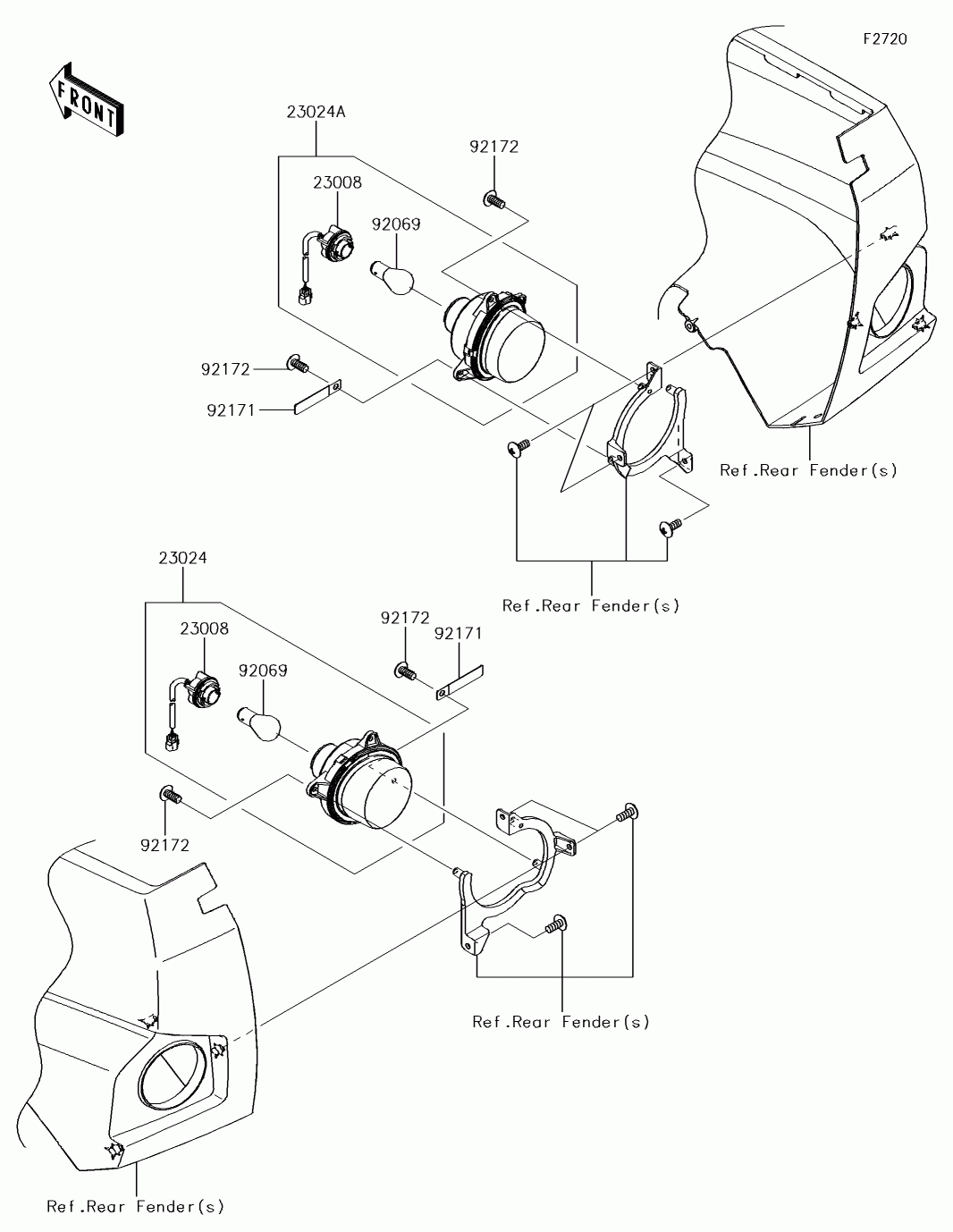 F2720

FRONT

23024A

92172

23008

92069

92172

92171

Ref.Rear Fender(s)

Ref.Rear Fender(s)

23024

23008

92172

92171

92069

92172

Ref.Rear Fender(s)

Ref.Rear Fender(s)