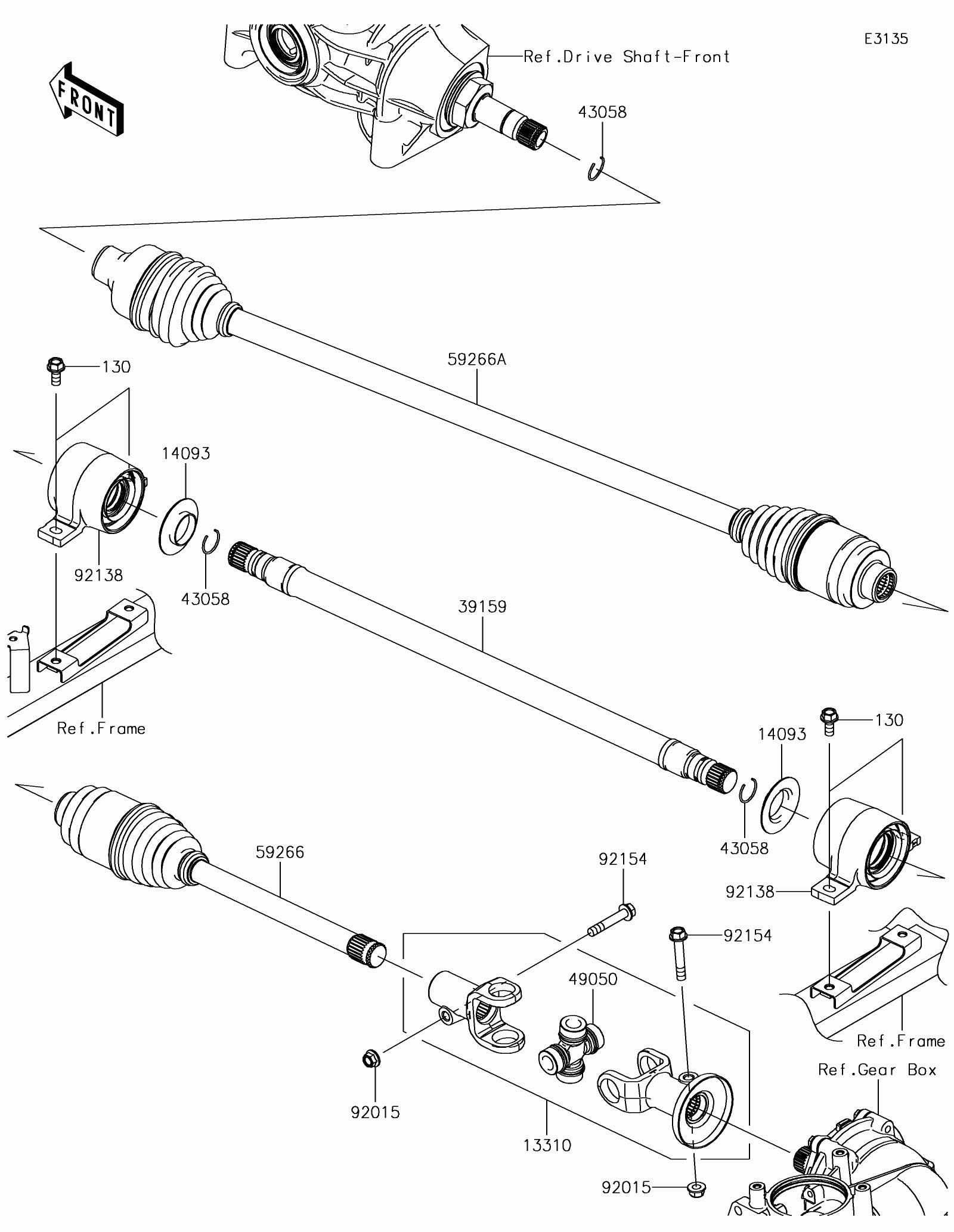 E3135

FRONT

Ref.Drive Shaft-Front

43058

59266A

130

14093

92138

43058

39159

Ref.Frame

130

14093

43058

92138

59266

92154

92154

49050

Ref.Frame

Ref.Gear Box

92015

13310

92015