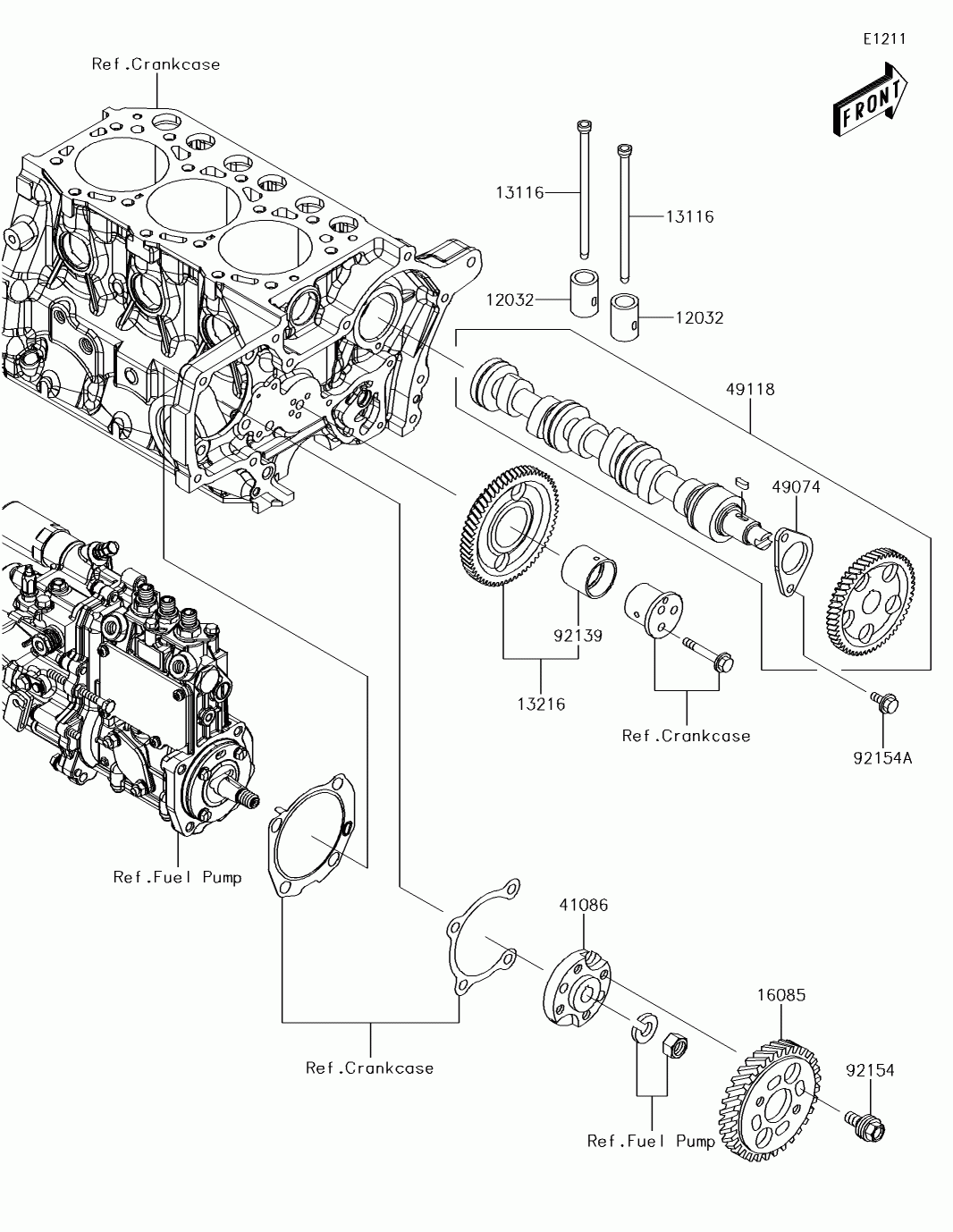 E1211

FRONT

Ref.Crankcase

13116

13116

12032

12032

49118

49074

92139

13216

Ref.Crankcase

92154A

Ref.Fuel Pump

41086

16085

92154

Ref.Crankcase

Ref.Fuel Pump