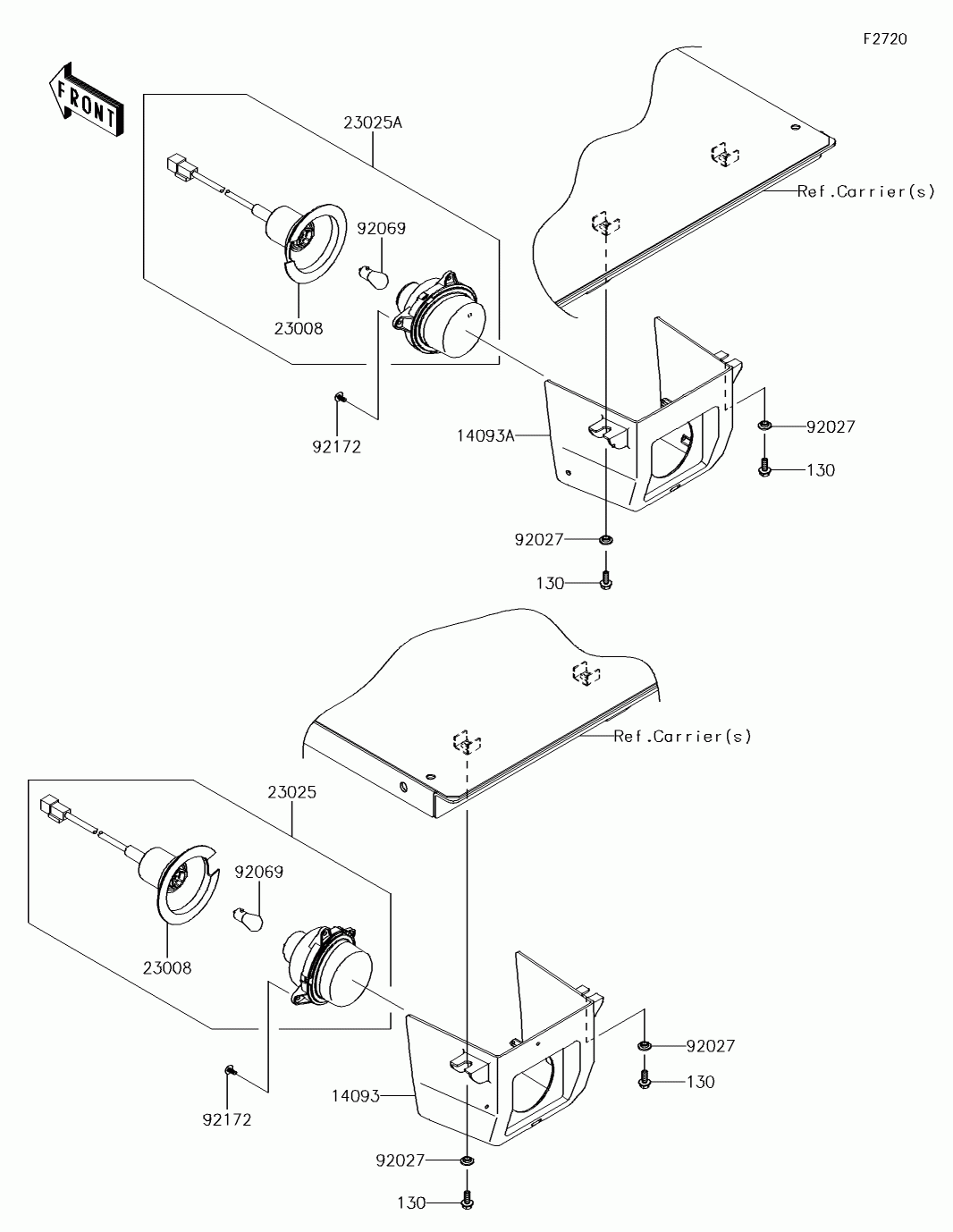 F2720

FRONT

23025A

92069

23008

92172

Ref.Carrier(s)

14093A

92027

130

92027

130

Ref.Carrier(s)

23025

92069

23008

92172

14093

92027

130

92027

130