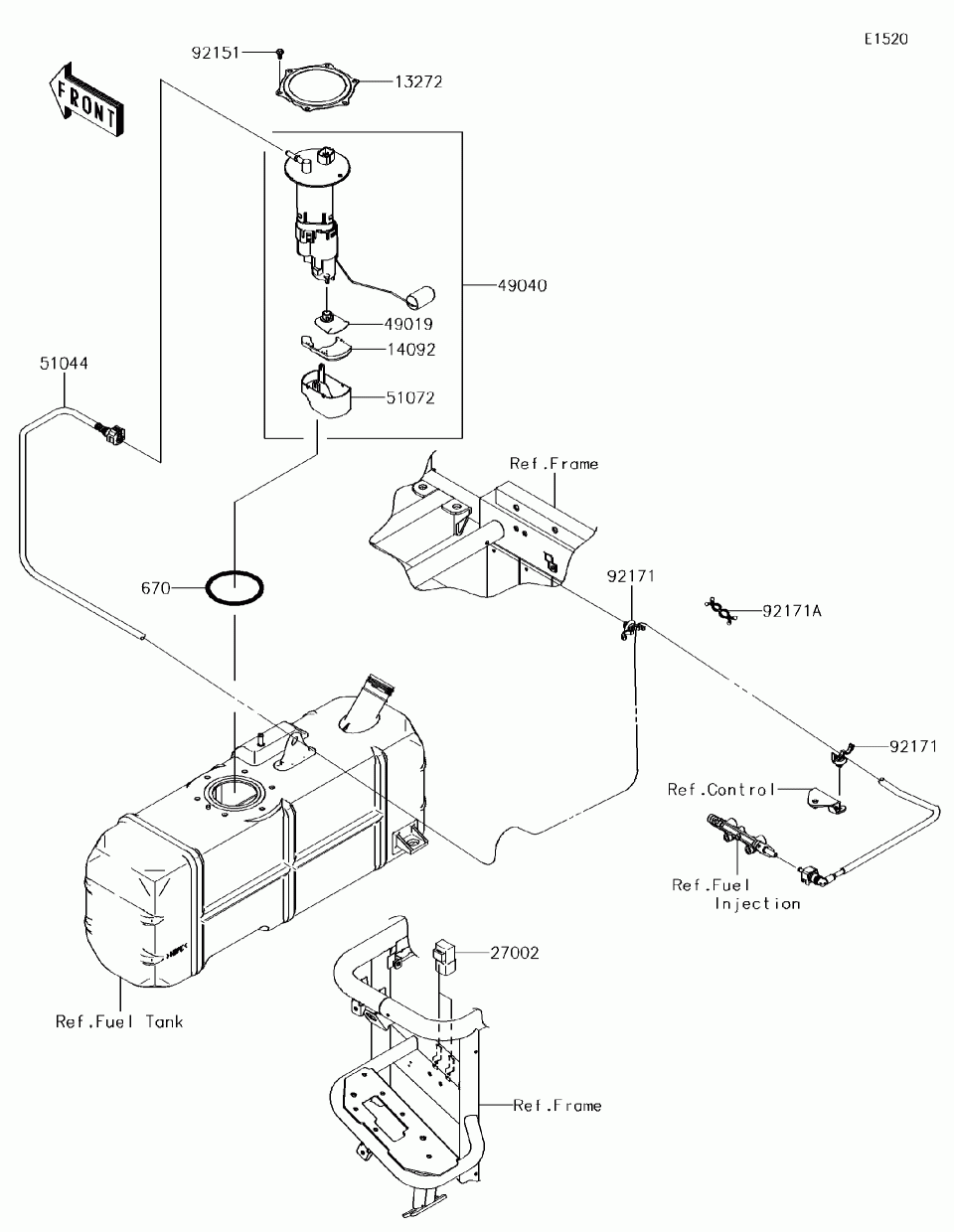 E1520

FRONT

92151
13272
49040
49019
14092
51072
51044
670
Ref.Frame
92171
92171A
92171
Ref.Control
Ref.Fuel Injection
27002
Ref.Fuel Tank
Ref.Frame