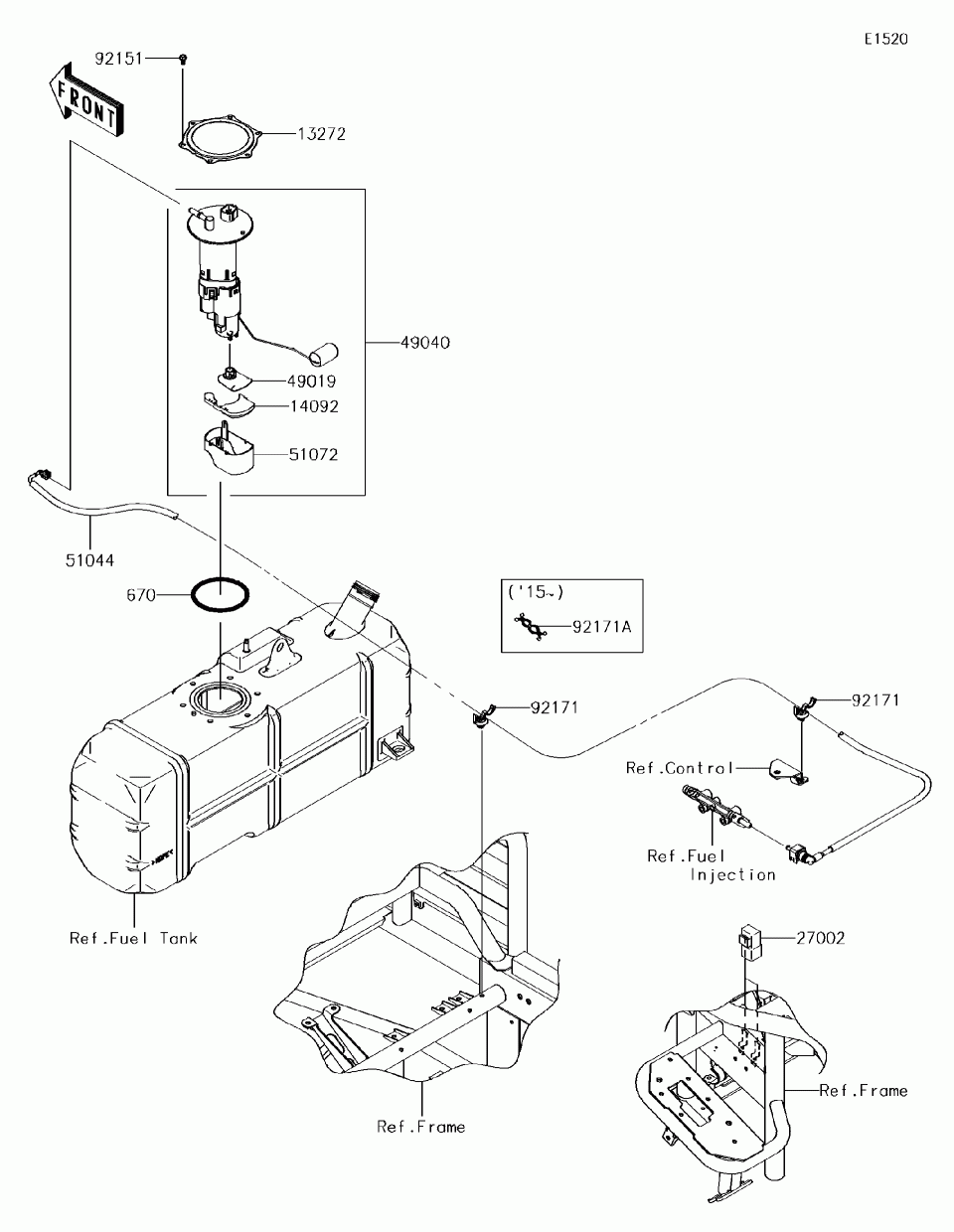 E1520

92151

FRONT

13272

49040

49019

14092

51072

51044

670

('15~)

92171A

92171

92171

Ref.Control

Ref.Fuel Injection

Ref.Fuel Tank

27002

Ref.Frame

Ref.Frame