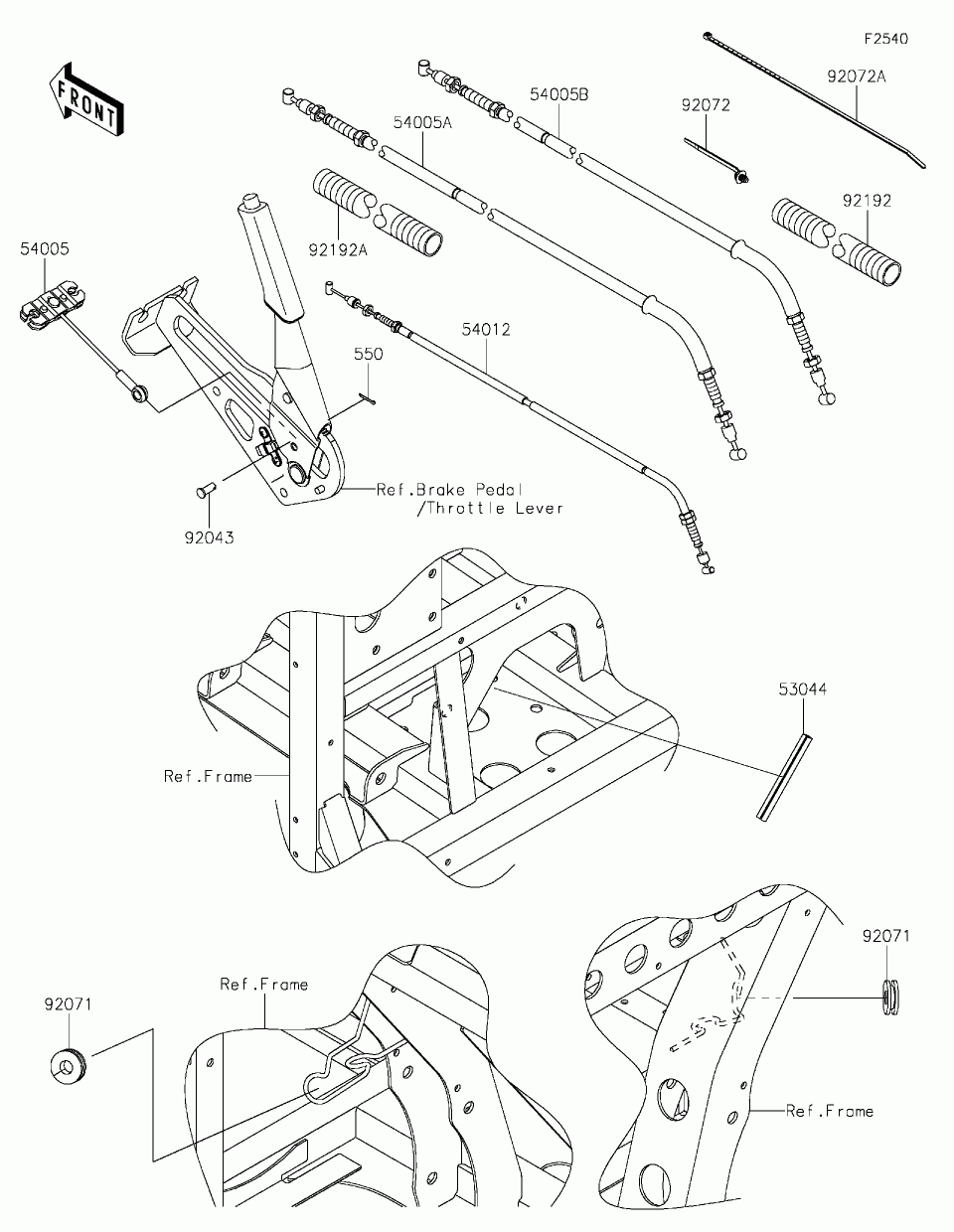 F2540

FRONT

92072A

54005B

92072

54005A

92192

92192A

54005

54012

550

Ref.Brake Pedal /Throttle Lever

92043

53044

Ref.Frame

92071

Ref.Frame

92071

Ref.Frame