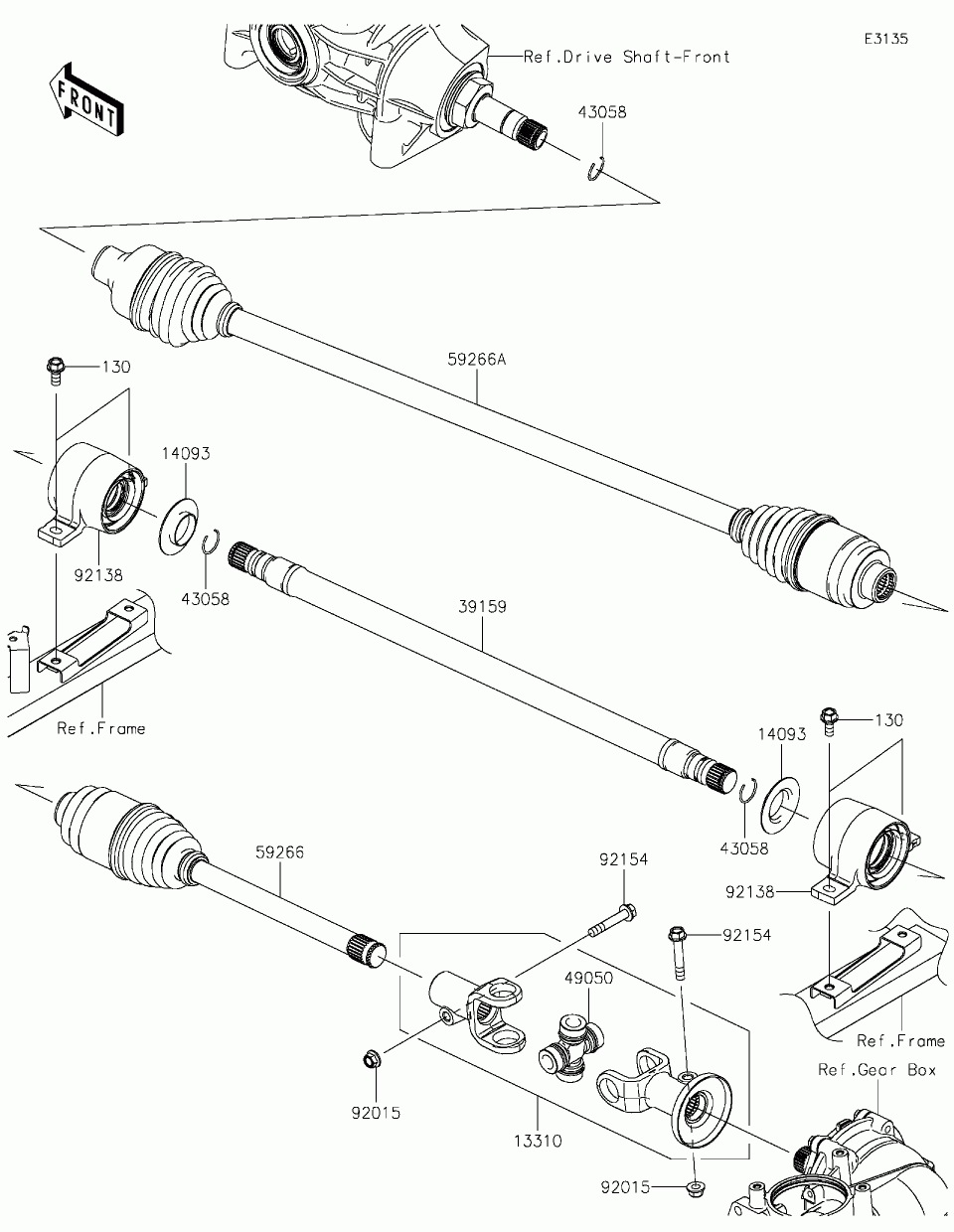 E3135

FRONT

Ref.Drive Shaft-Front

43058

59266A

130

14093

92138

43058

39159

Ref.Frame

14093

130

43058

92138

59266

92154

92154

49050

Ref.Frame

Ref.Gear Box

92015

13310

92015