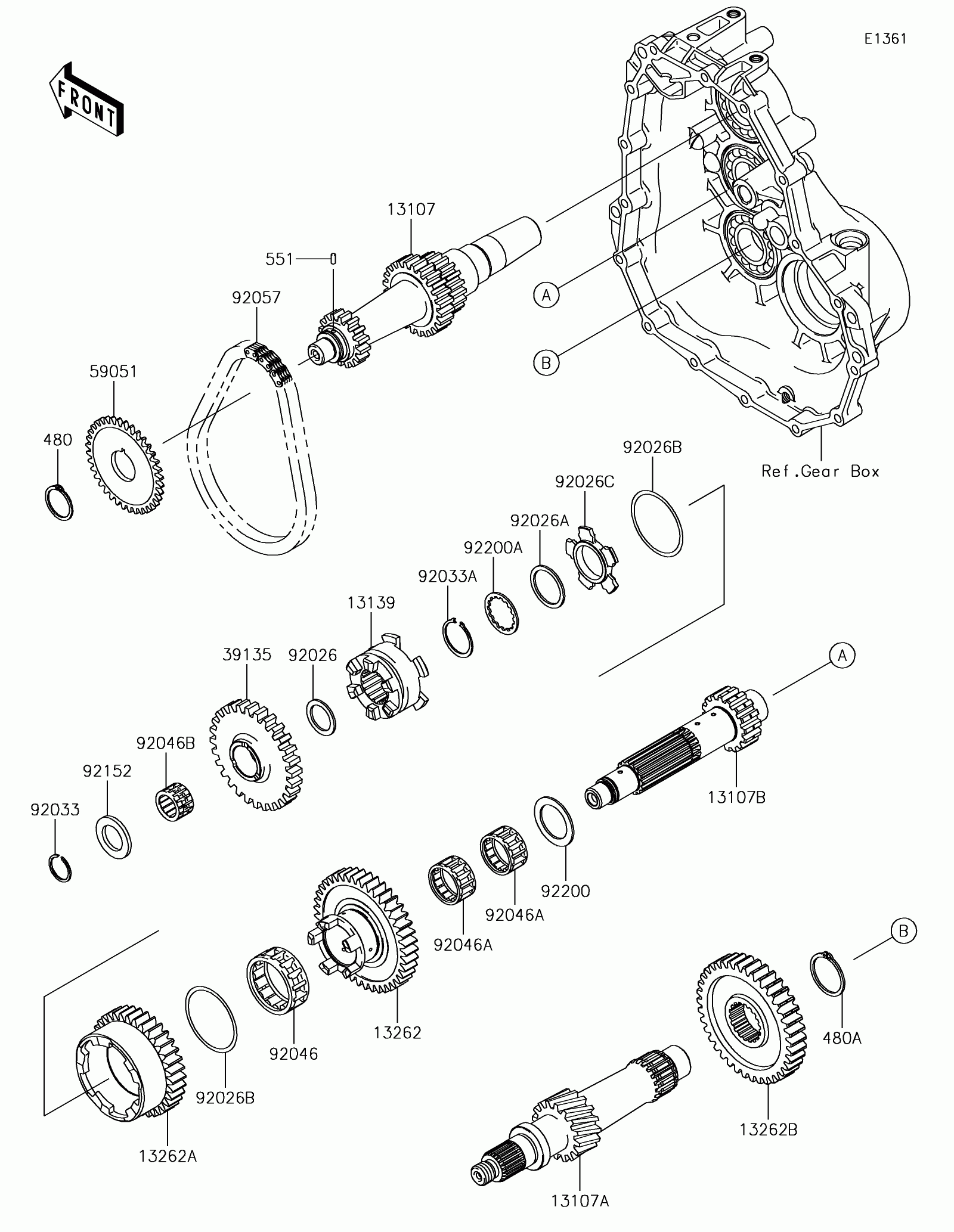 E1361

FRONT

13107
551
92057
59051
480
A
B
Ref.Gear Box
92026B
92026C
92026A
92200A
92033A
13139
39135
92026
92046B
92152
92033
A
13107B
92200
92046A
92046A
13262
92046
92026B
13262A
B
480A
13262B
13107A