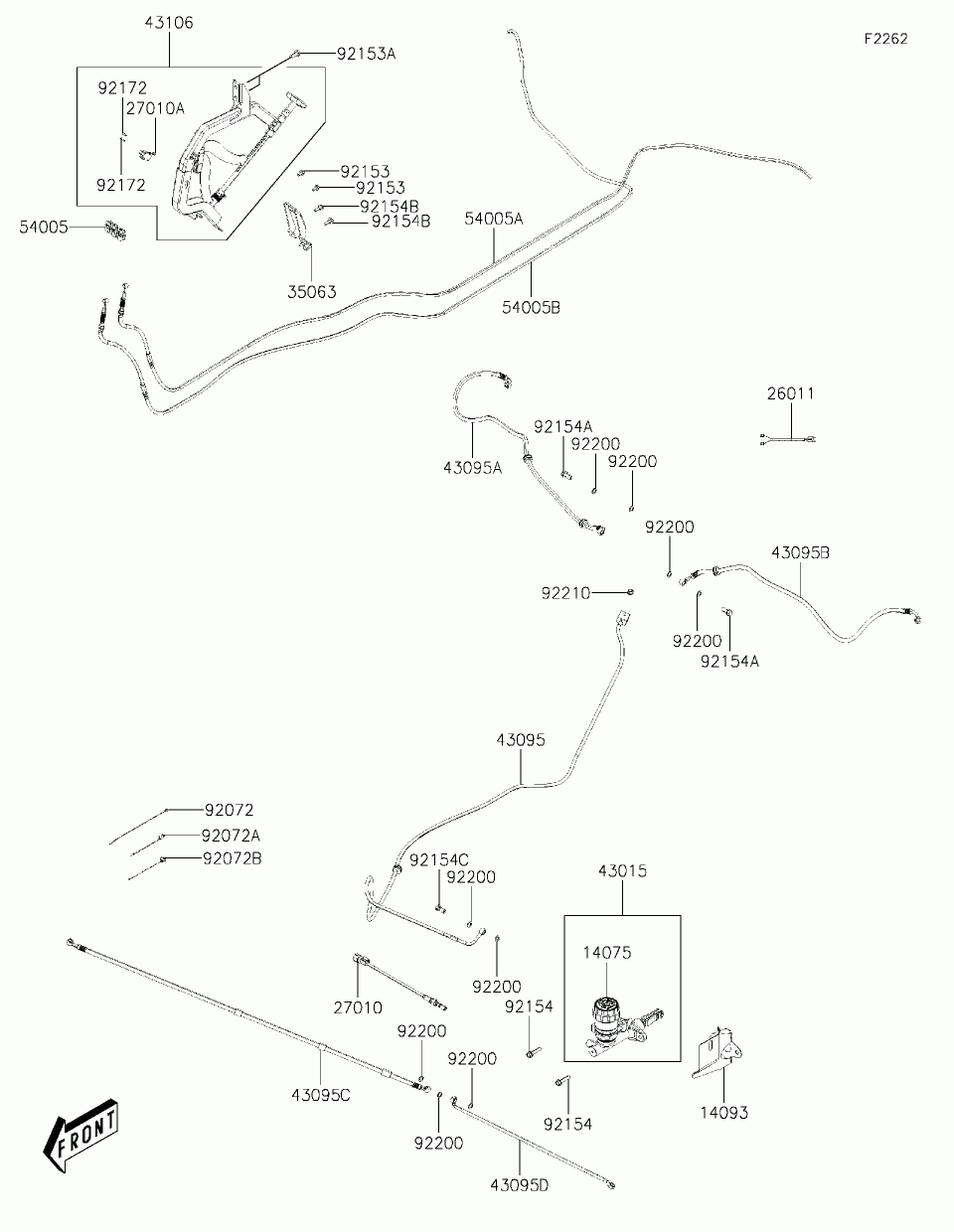 F2262

43106
92153A
92172
27010A
92172
92153
92153
92154B
92154B
54005
35063
54005A
54005B

26011
92154A
92200
92200
43095A
92200
43095B
92210
92200
92154A

43095

92072
92072A
92072B

92154C
92200
43015
14075
92200
27010
92154
92200
92200
43095C
92154
14093
92200
43095D

FRONT