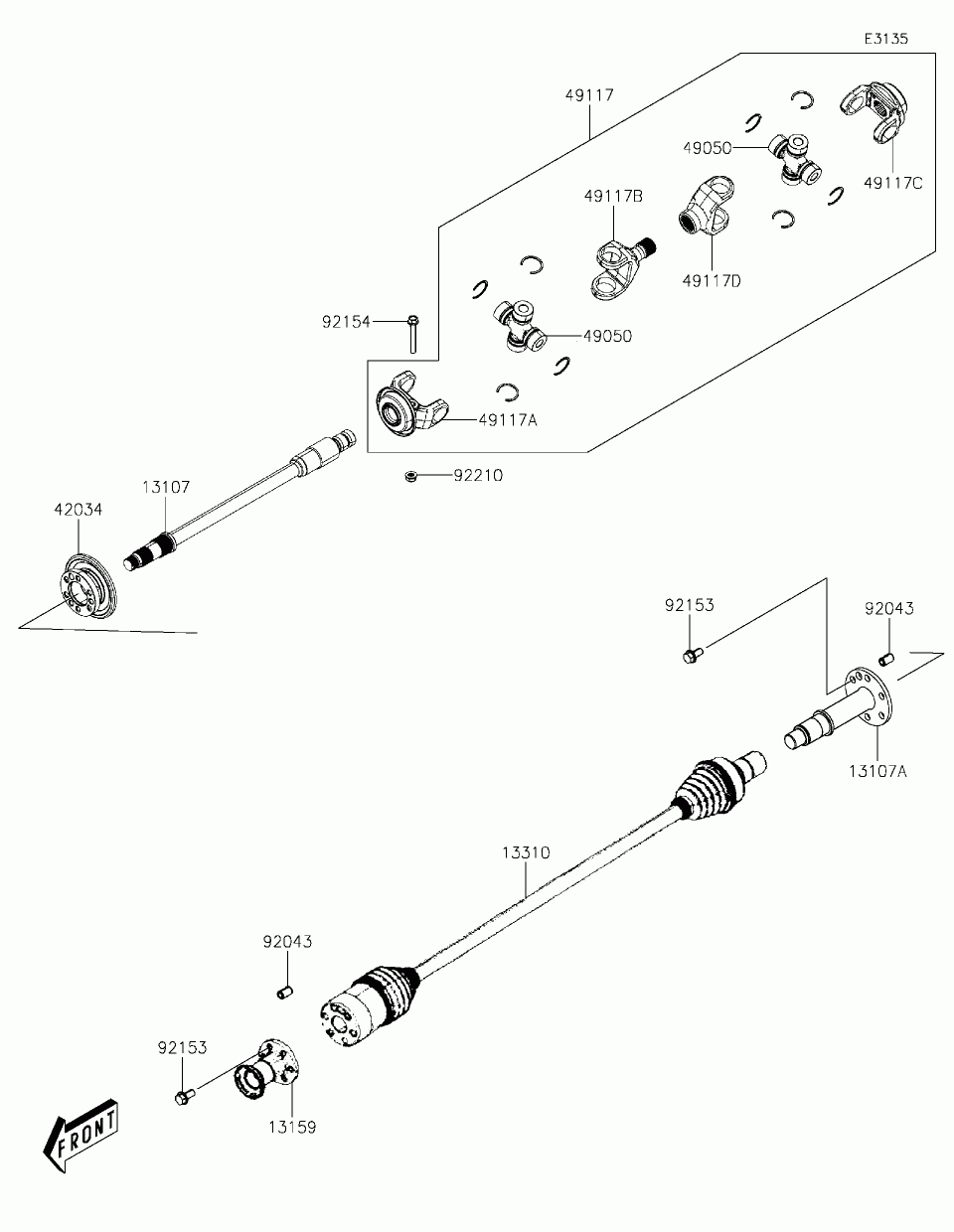 E3135

49117

49050

49117C

49117B

49117D

92154

49050

49117A

92210

13107

42034

92153

92043

13107A

13310

92043

92153

13159

FRONT