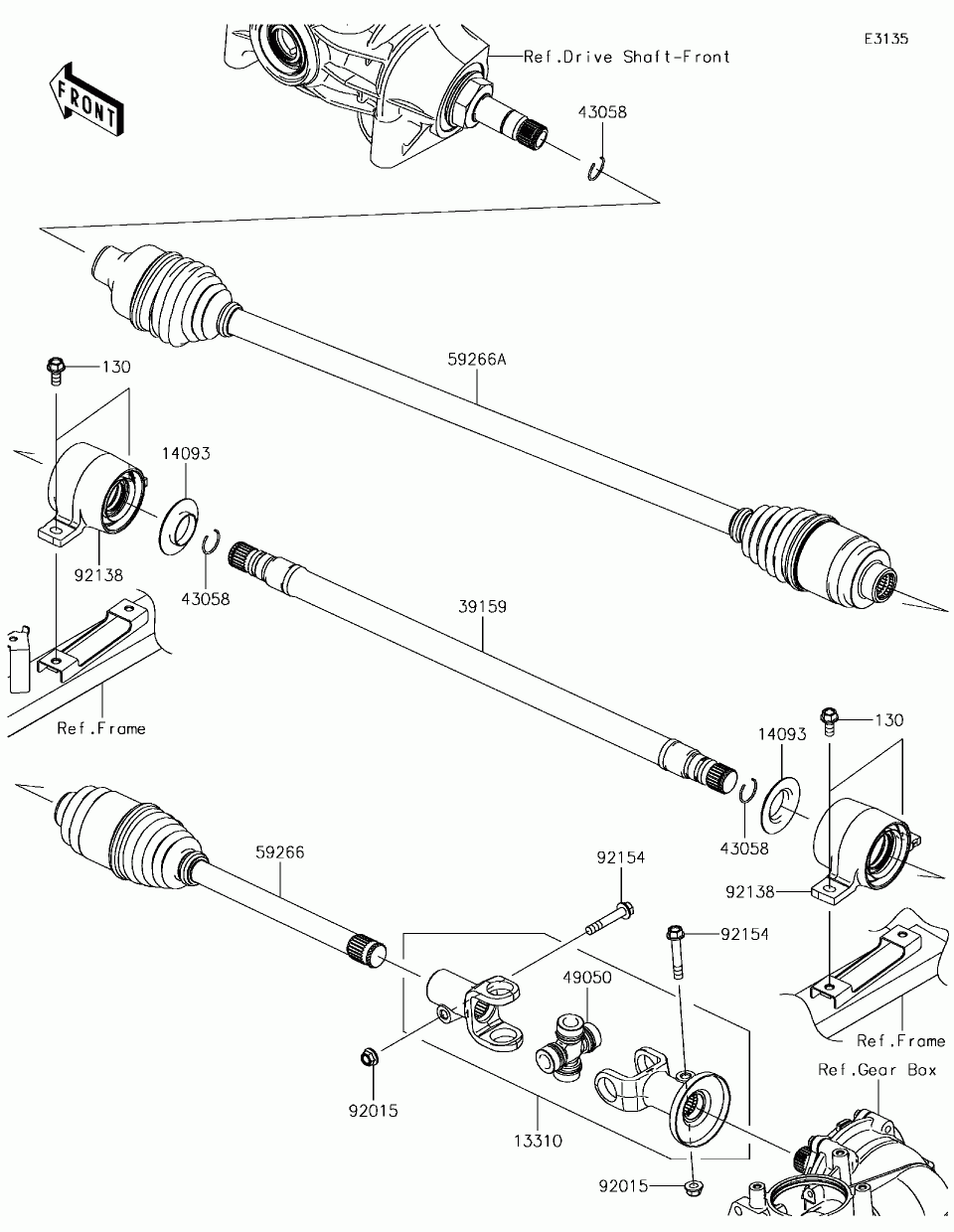 E3135

FRONT

Ref.Drive Shaft-Front

43058

59266A

130

14093

92138

43058

39159

Ref.Frame

14093

130

43058

92138

59266

92154

92154

49050

Ref.Frame

Ref.Gear Box

92015

13310

92015