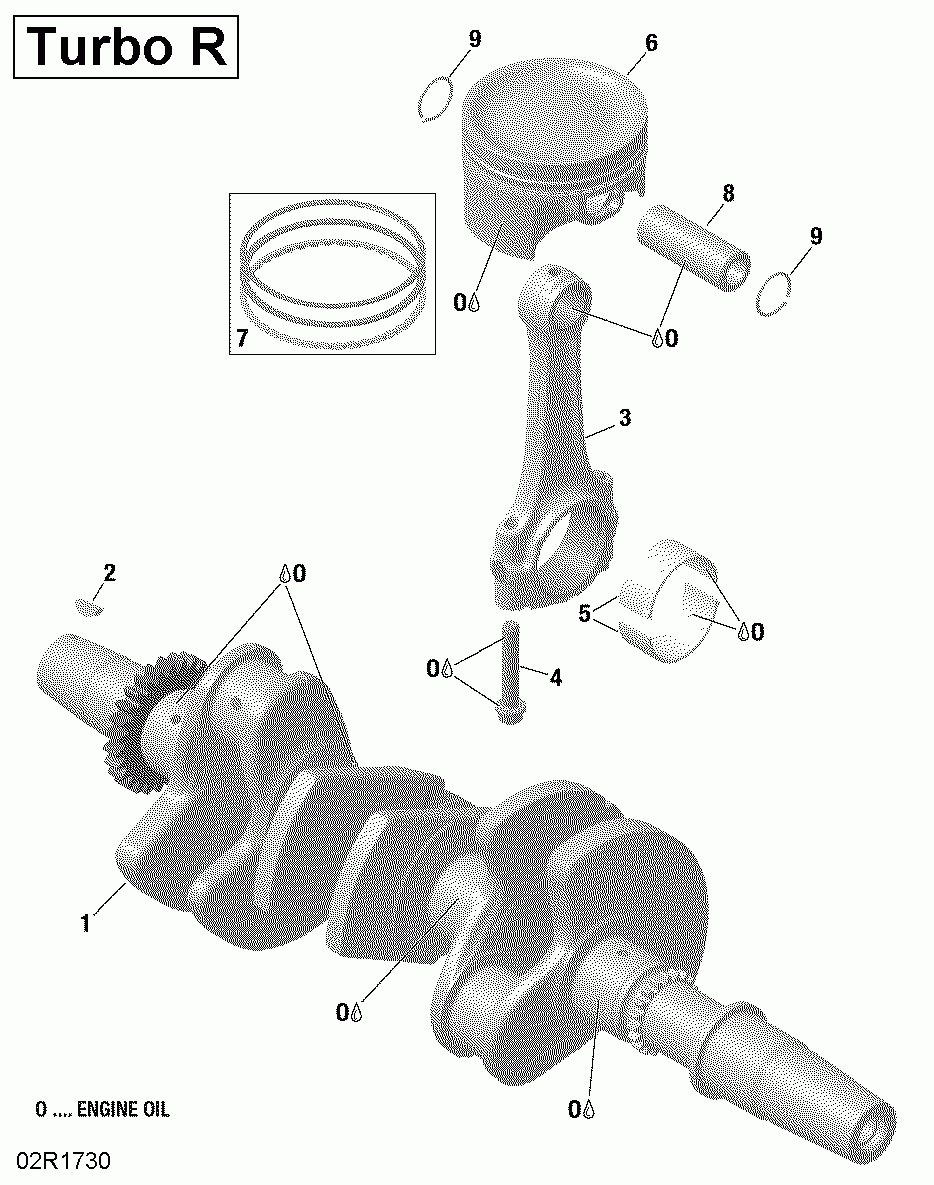 Turbo R

9

6

8

9

7

0

0

3

2

0

5

0

0

4

1

0

0

0 .... ENGINE OIL

02R1730