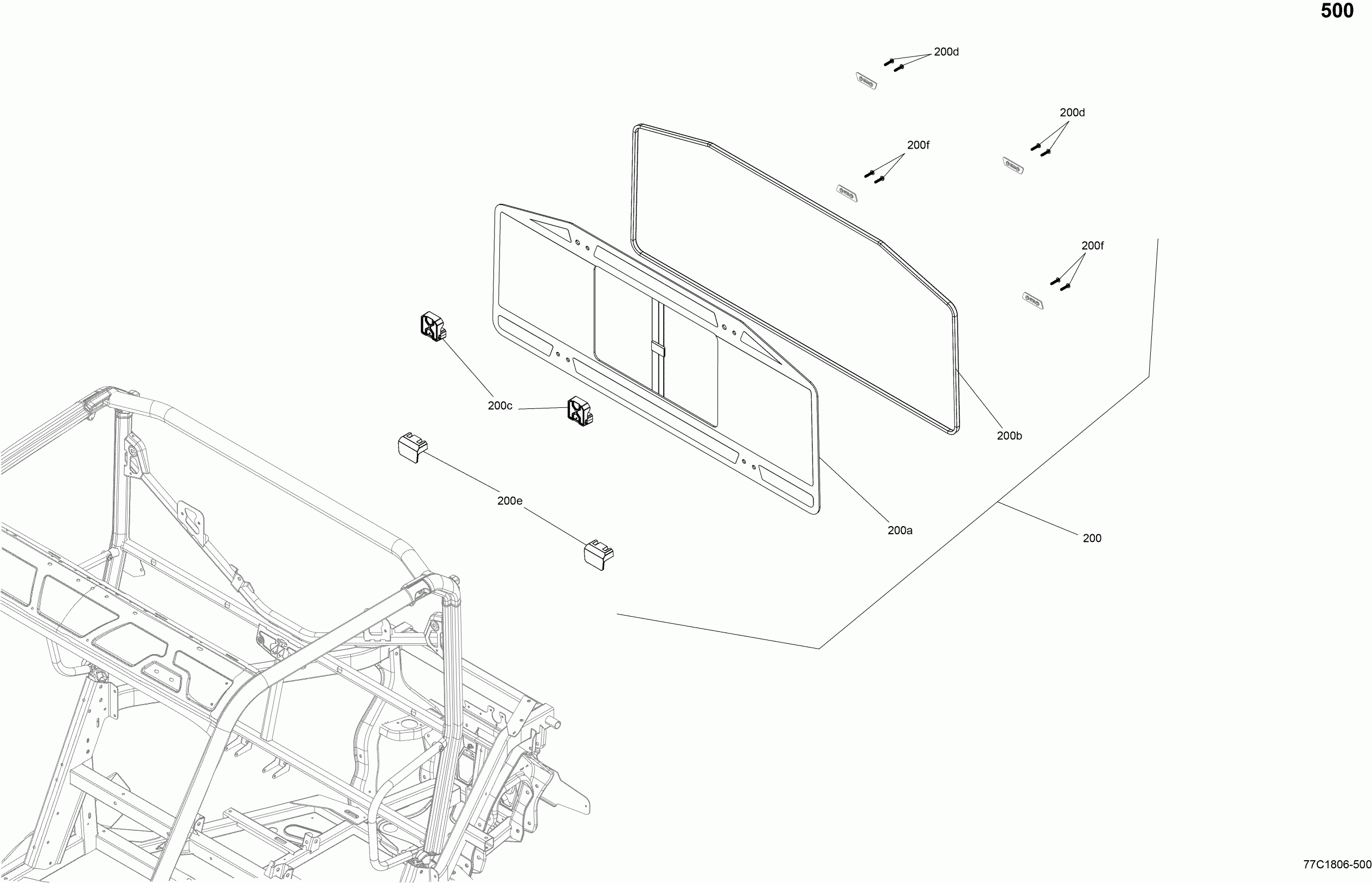 500

200d

200d

200f

200f

200c

200b

200e

200a

200

77C1806-500