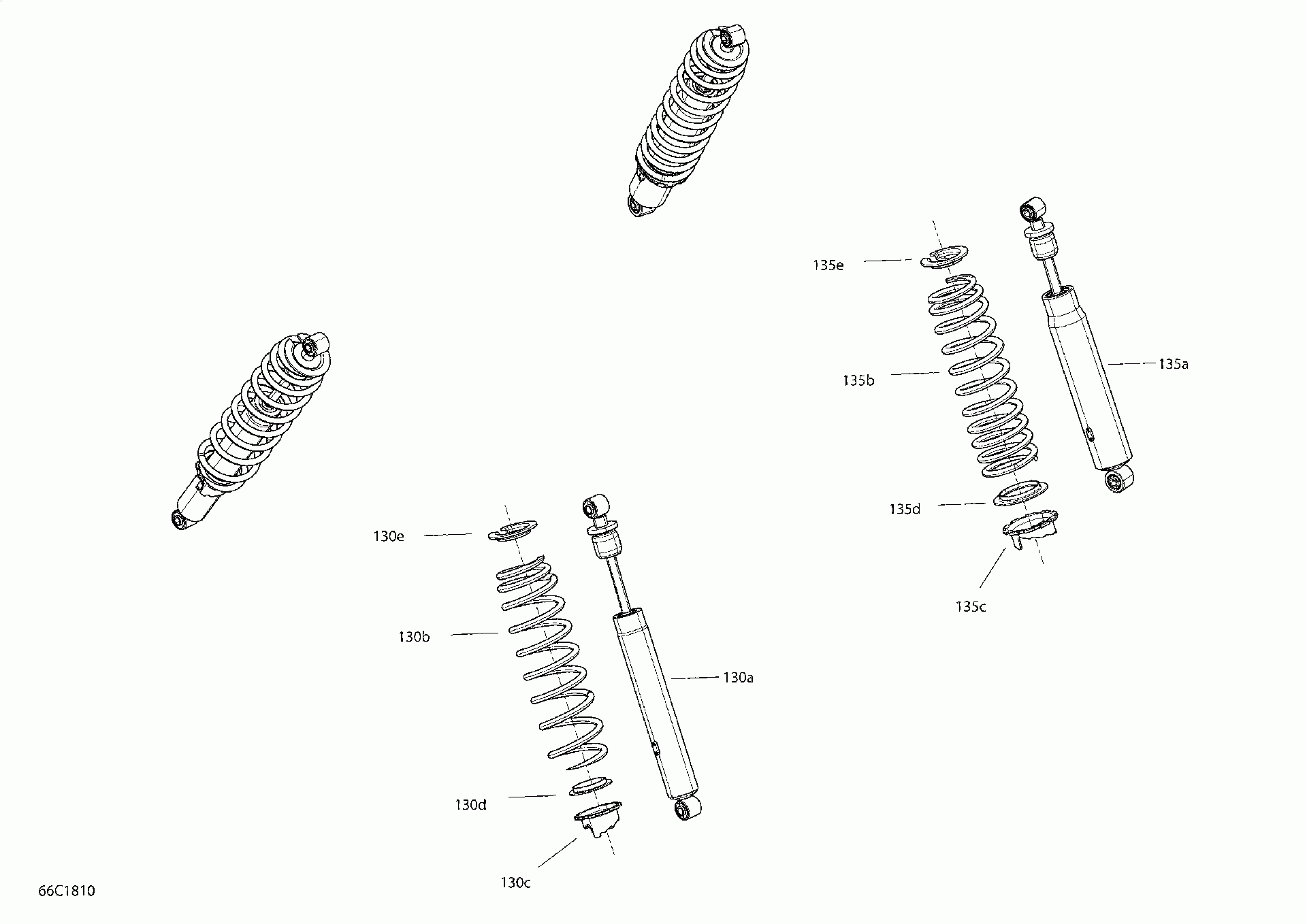 135e

135b

135a

135d

135c

130e

130b

130a

130d

130c

66C1810