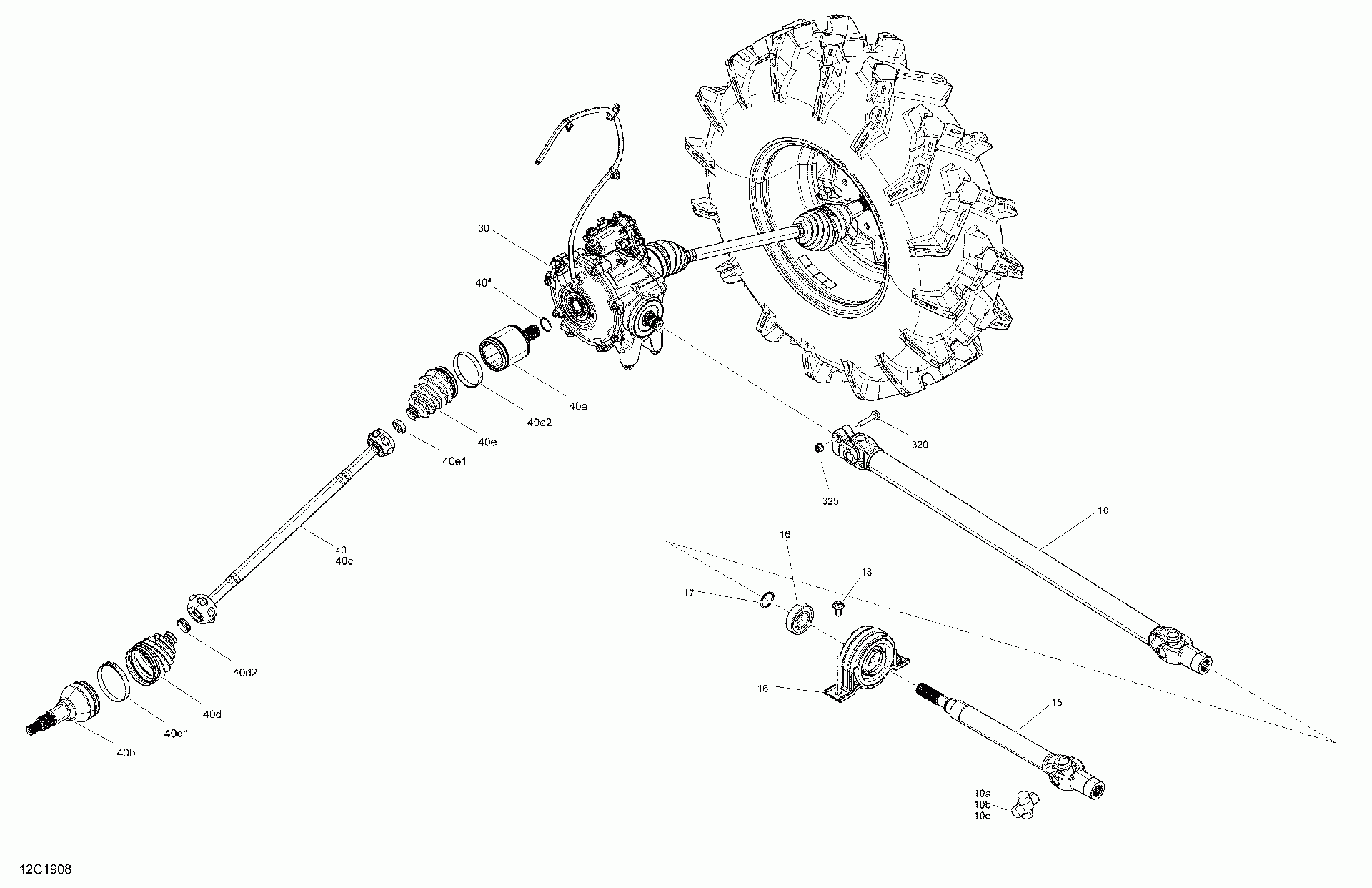 30

40f

40a

40e2

40e

40e1

320

325

10

40
40c

16

18

17

40d2

40d

40d1

40b

16

15

10a
10b
10c

12C1908